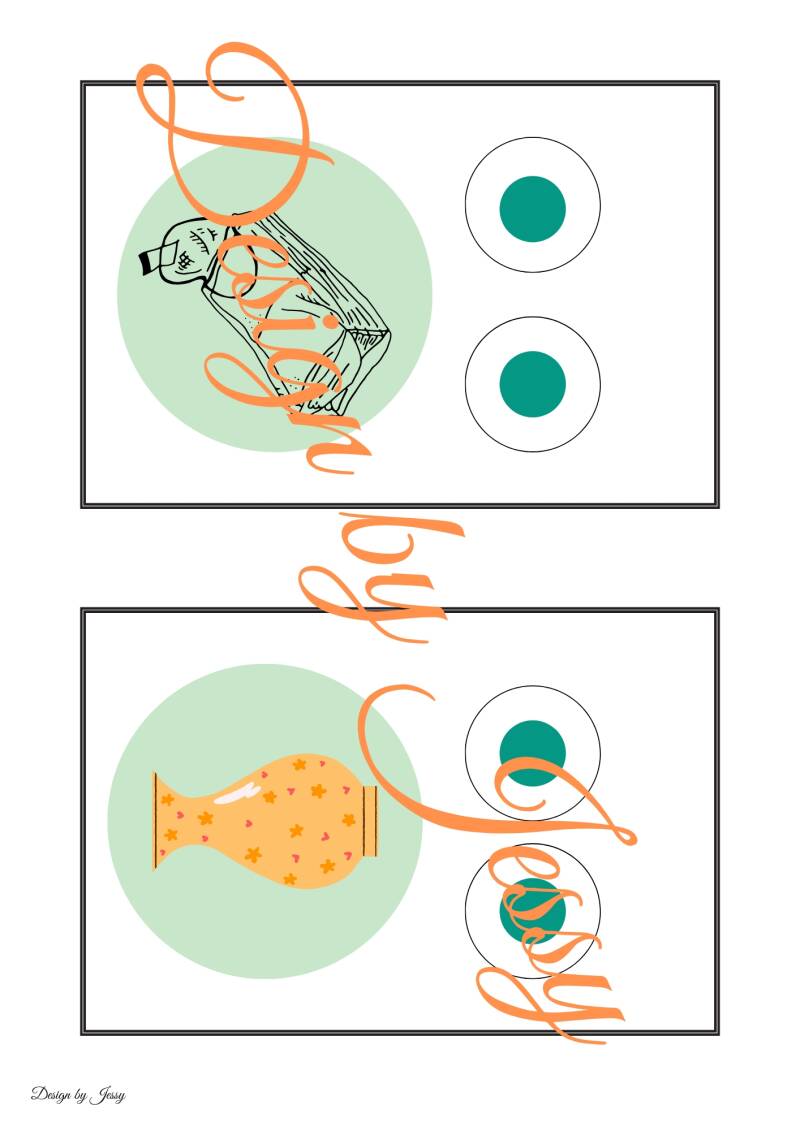 Design by Jessy

Design by Jessy