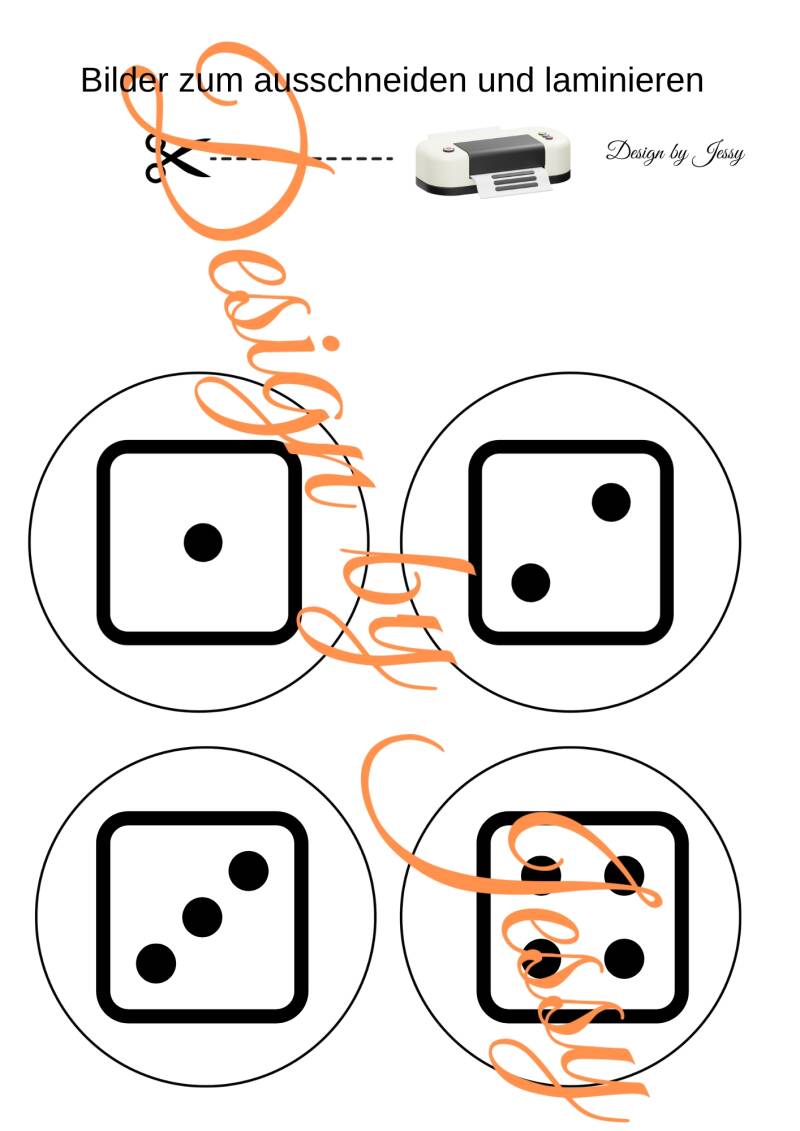 Bilder zum ausschneiden und laminieren

Design by Jessy

Design by Jessy