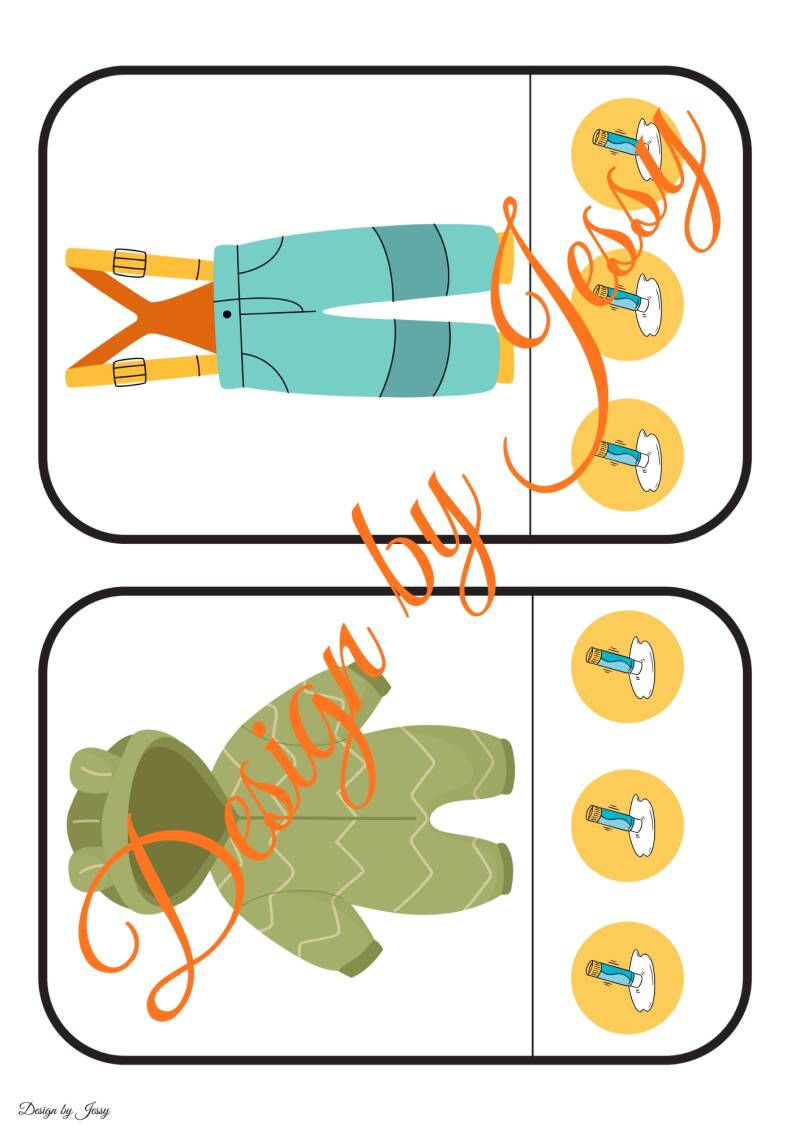 Design by Jessy

Design by Jessy