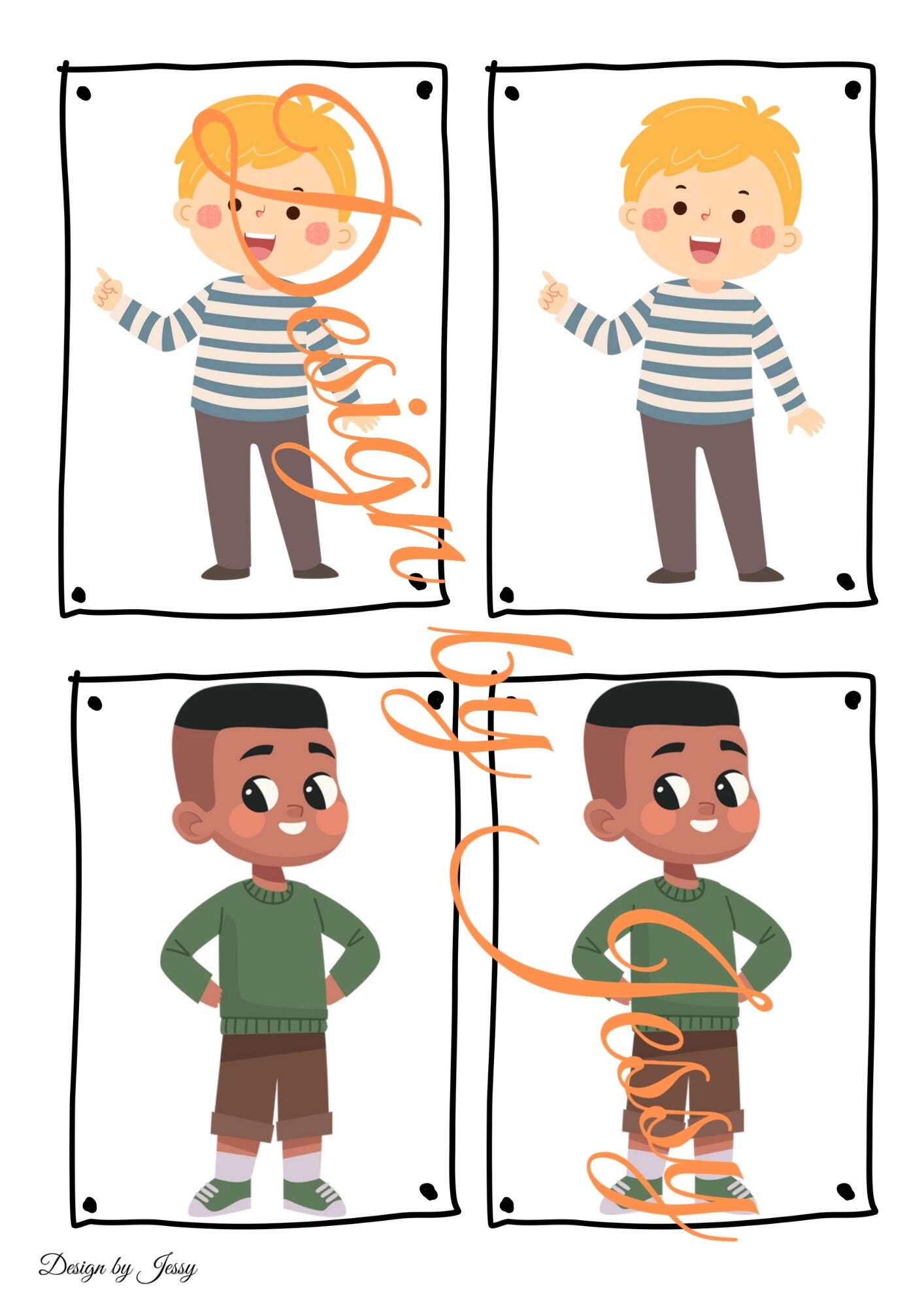 Design by Jessy

Design by Jessy