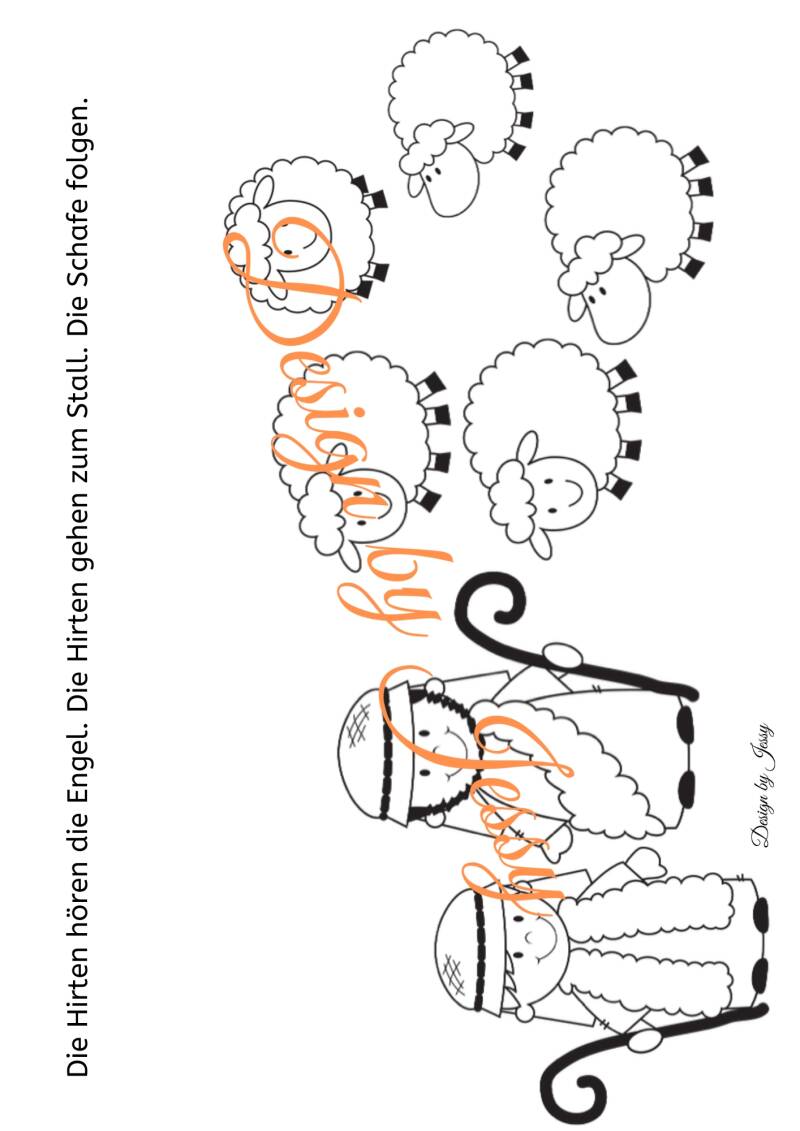 Die Hirten hören die Engel. Die Hirten gehen zum Stall. Die Schafe folgen.

Design by Jessy

Design by Jessy