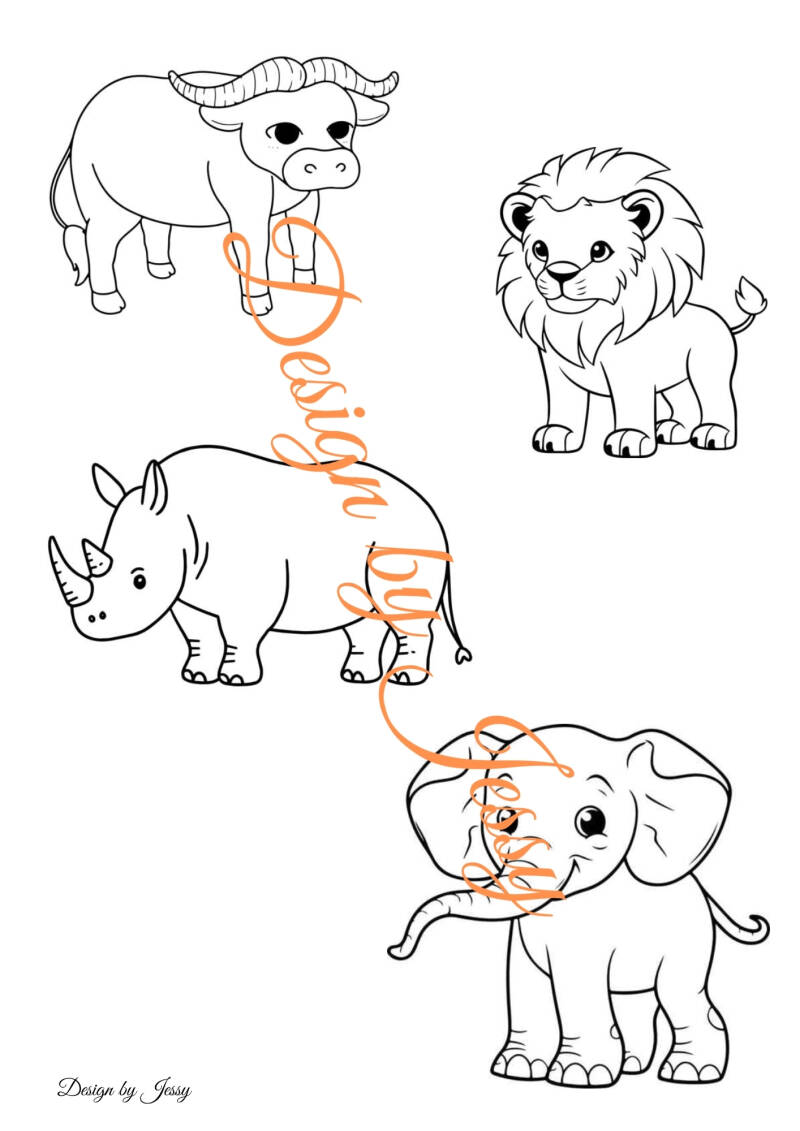 Design by Jessy

Design by Jessy