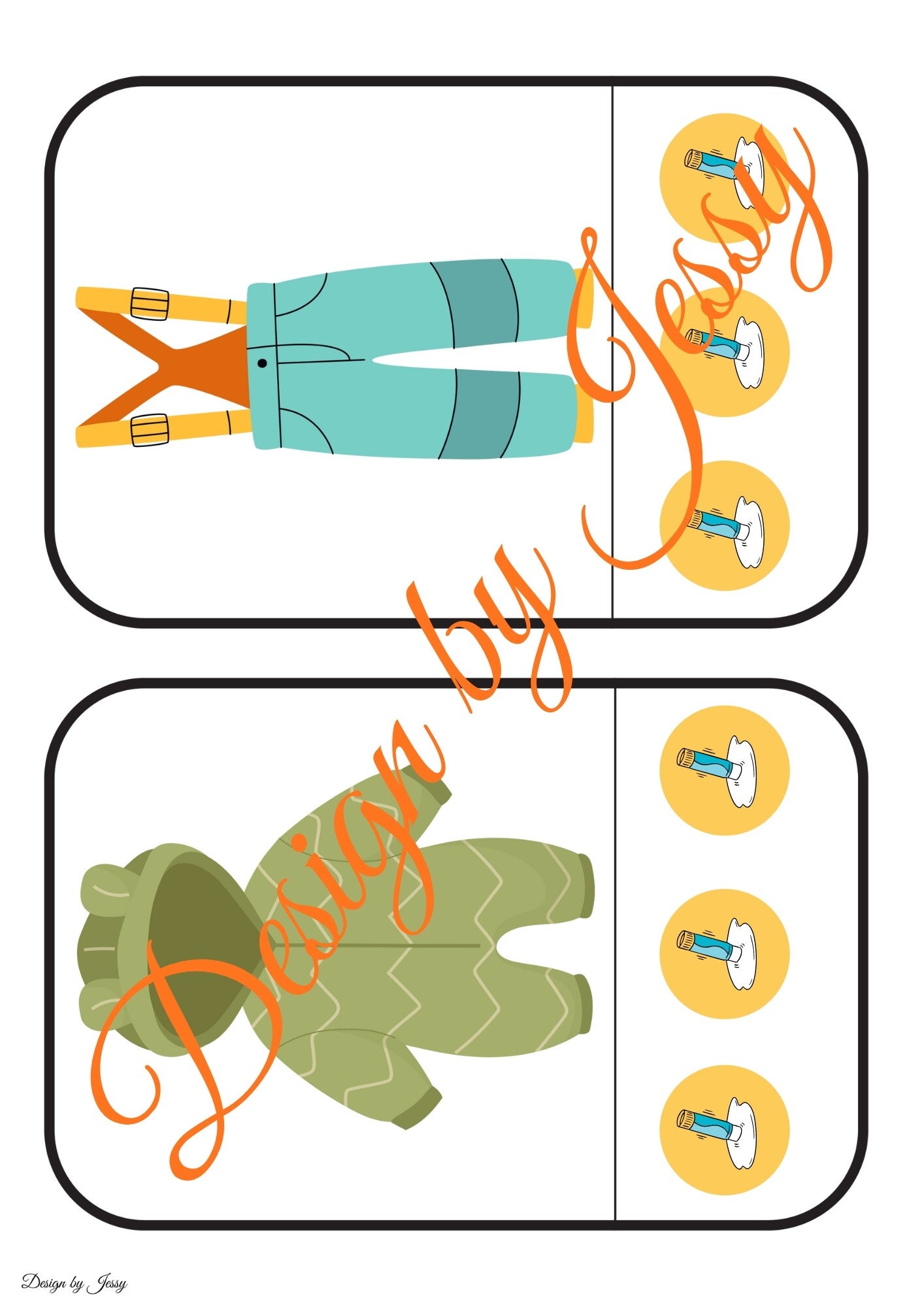 Design by Jessy

Design by Jessy