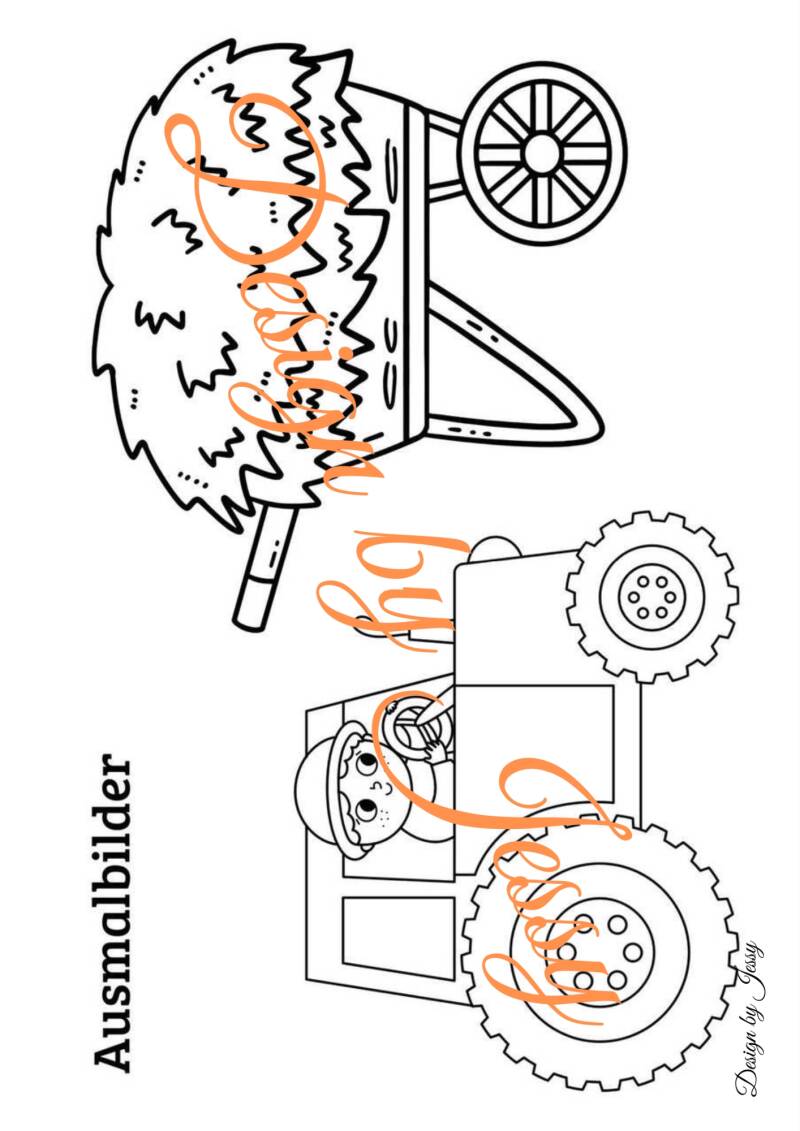 Ausmalbilder

Design by Jessy

Design by Jessy