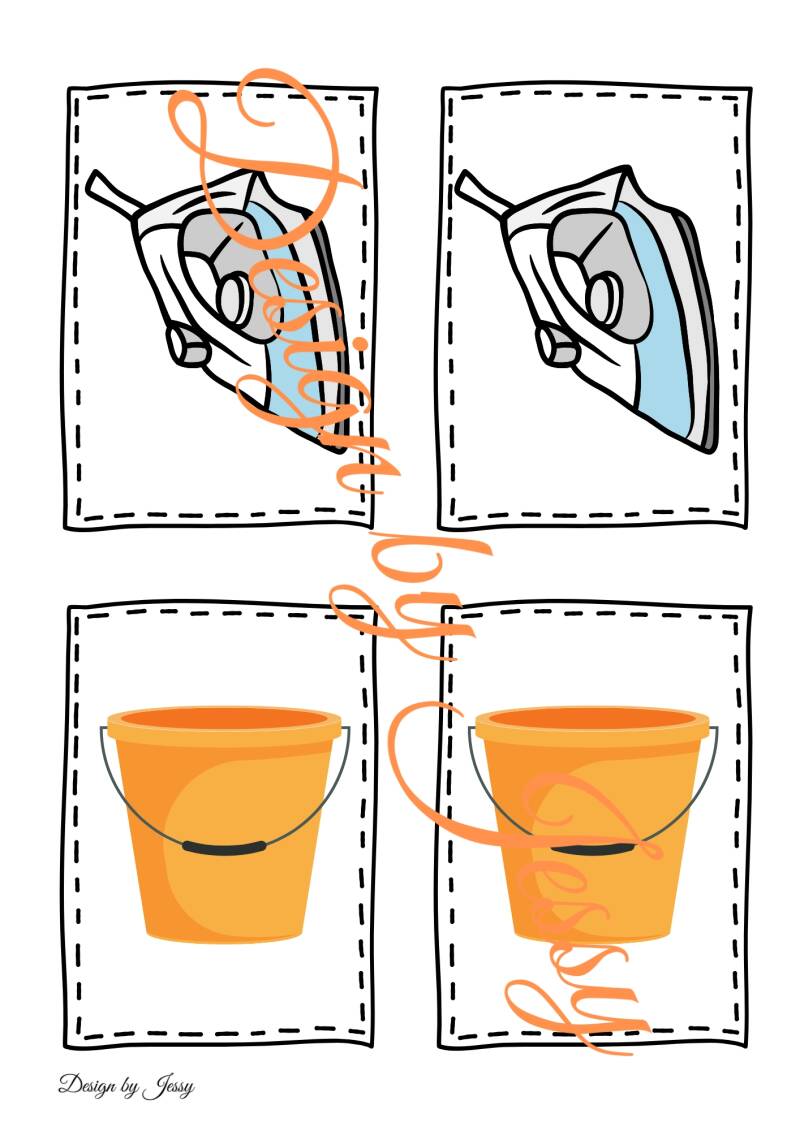 Design by Jessy

Design by Jessy