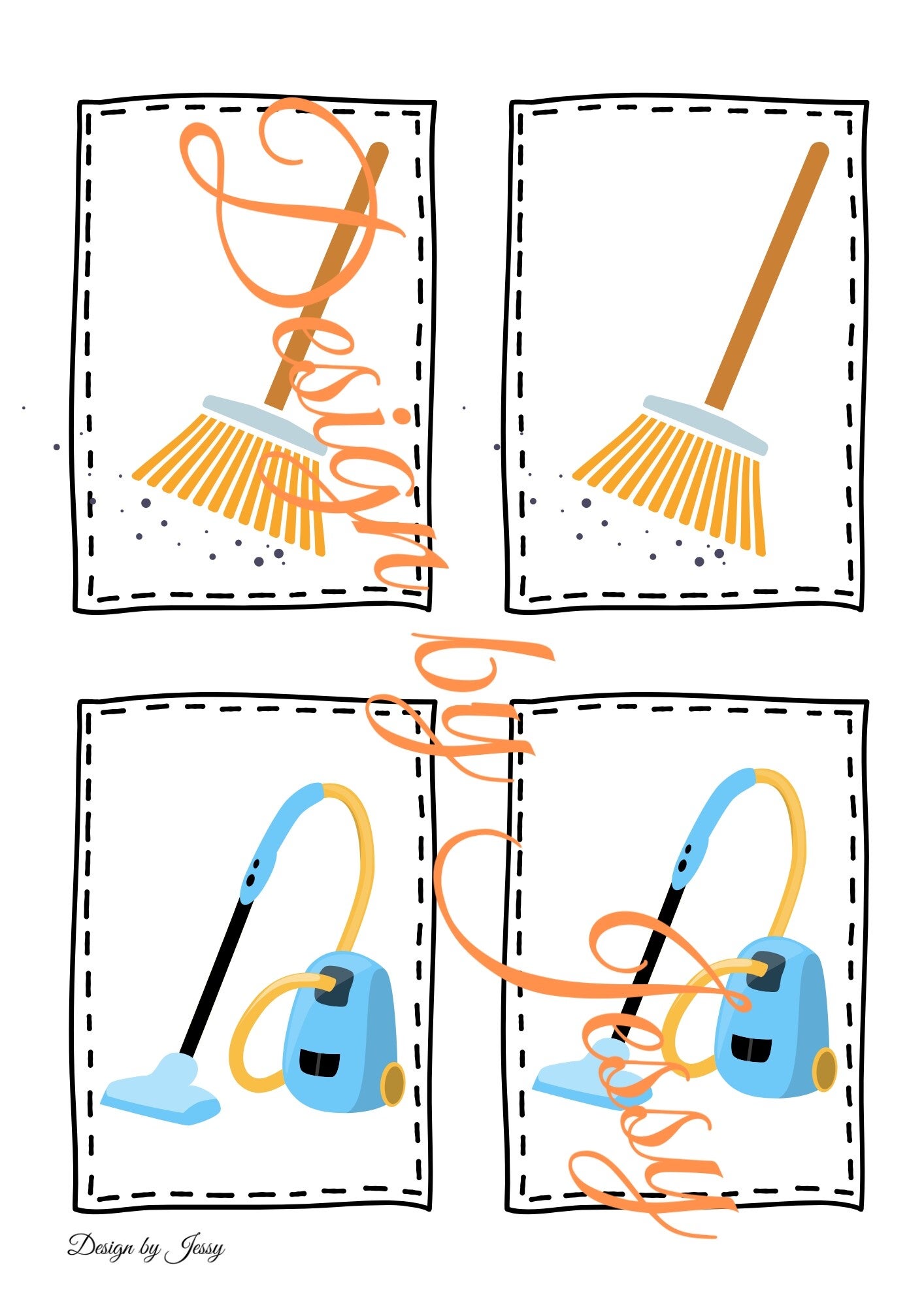 Design by Jessy

Design by Jessy