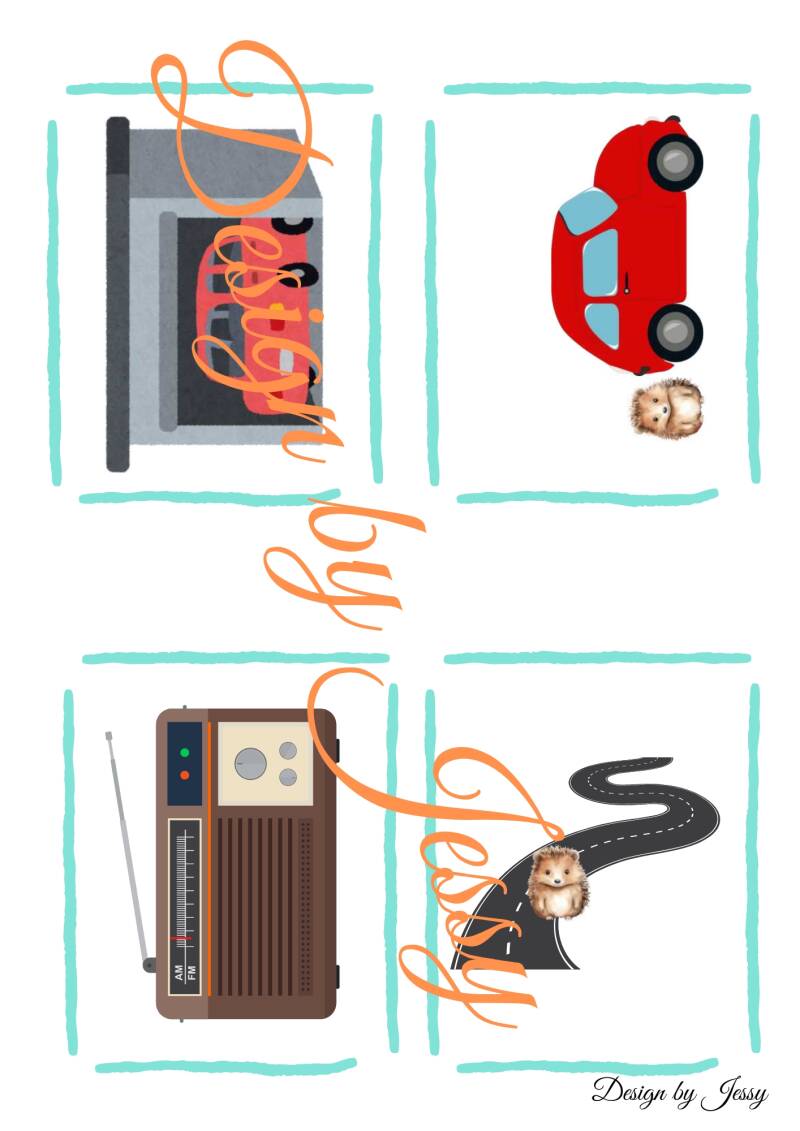 Design by Jessy

AM
FM

Design by Jessy