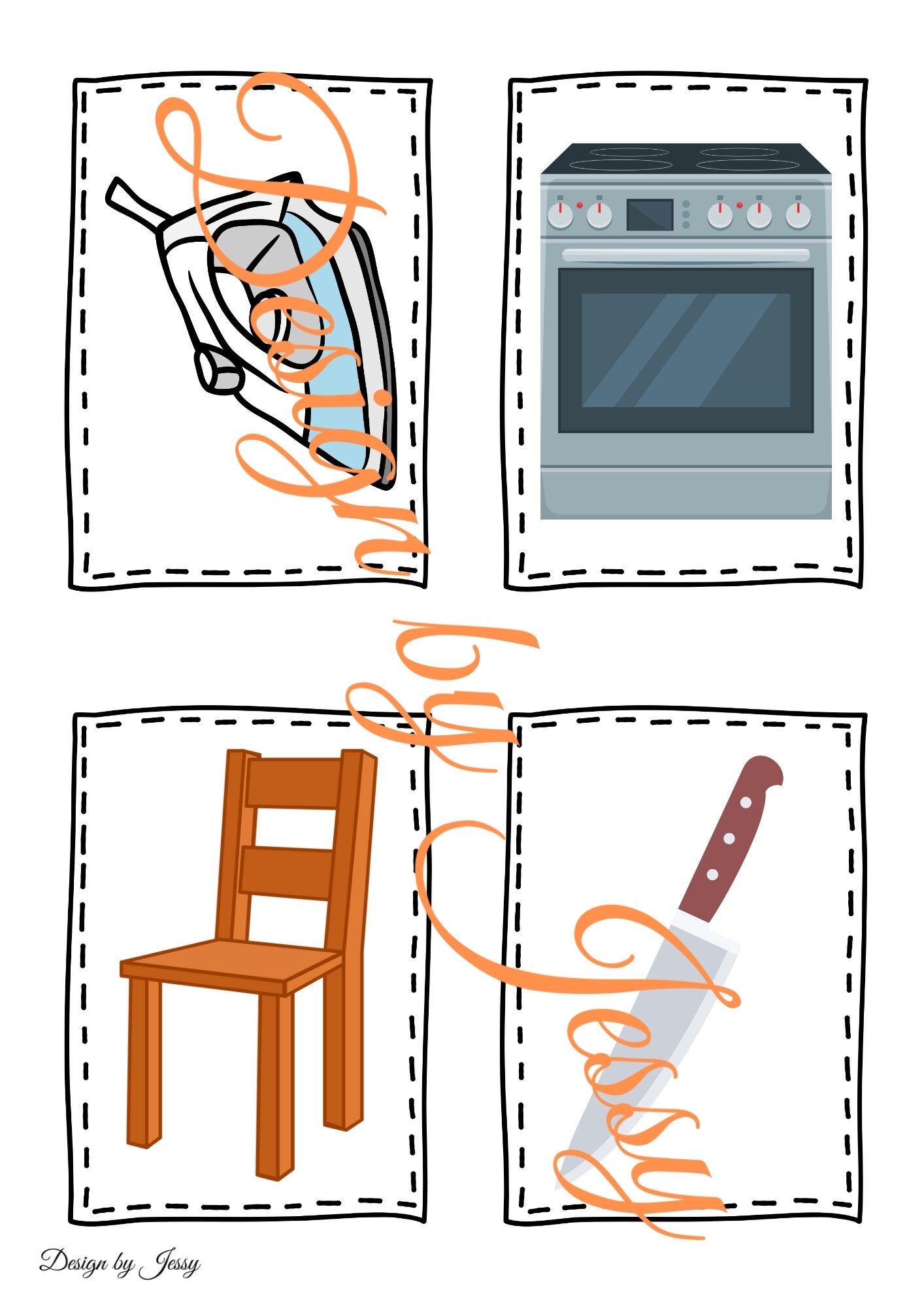 Design by Jessy

Design by Jessy