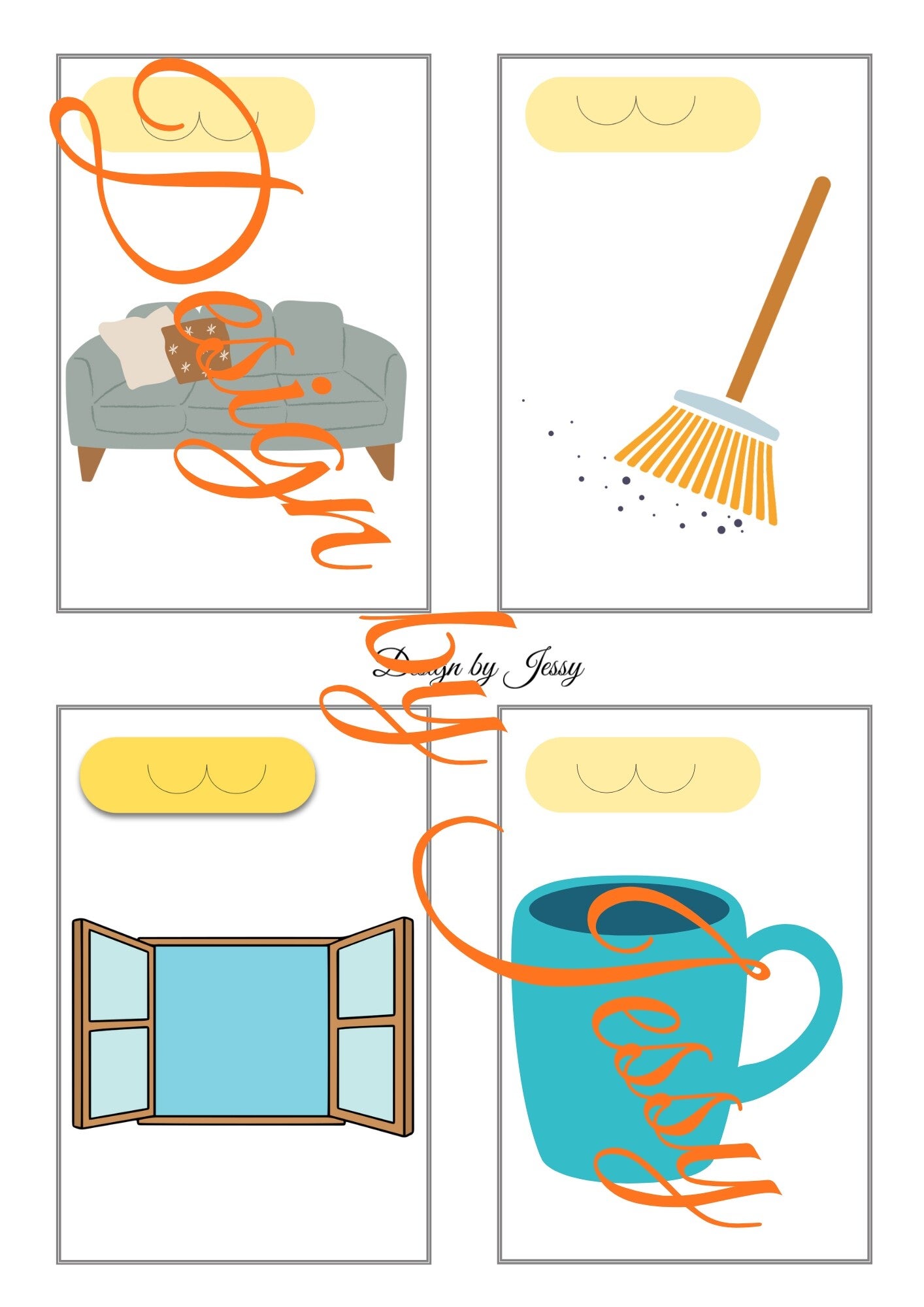 Design by Jessy

Design by Jessy