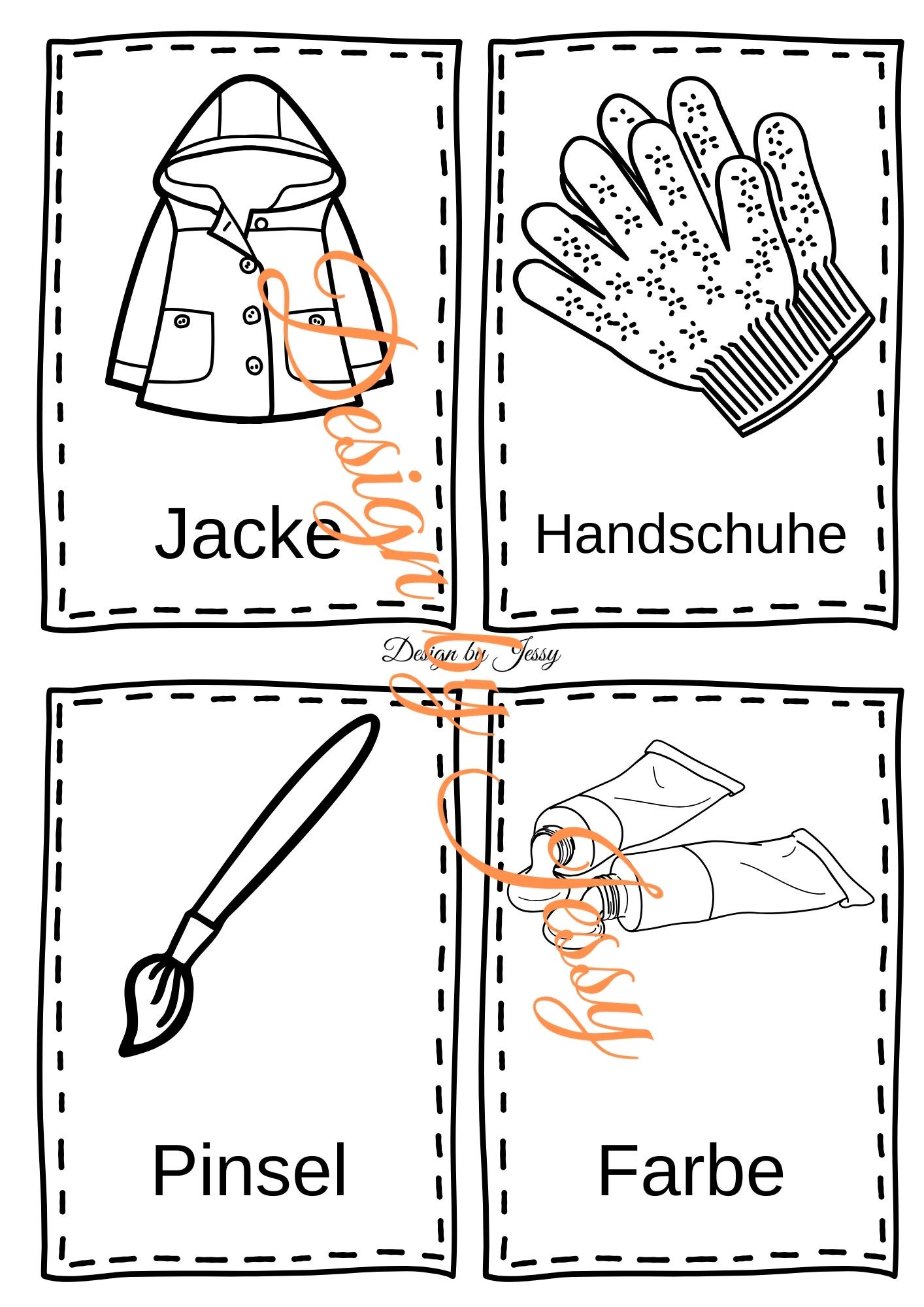 Jacke

Handschuhe

Design by Jessy

Design by Jessy

Pinsel

Farbe