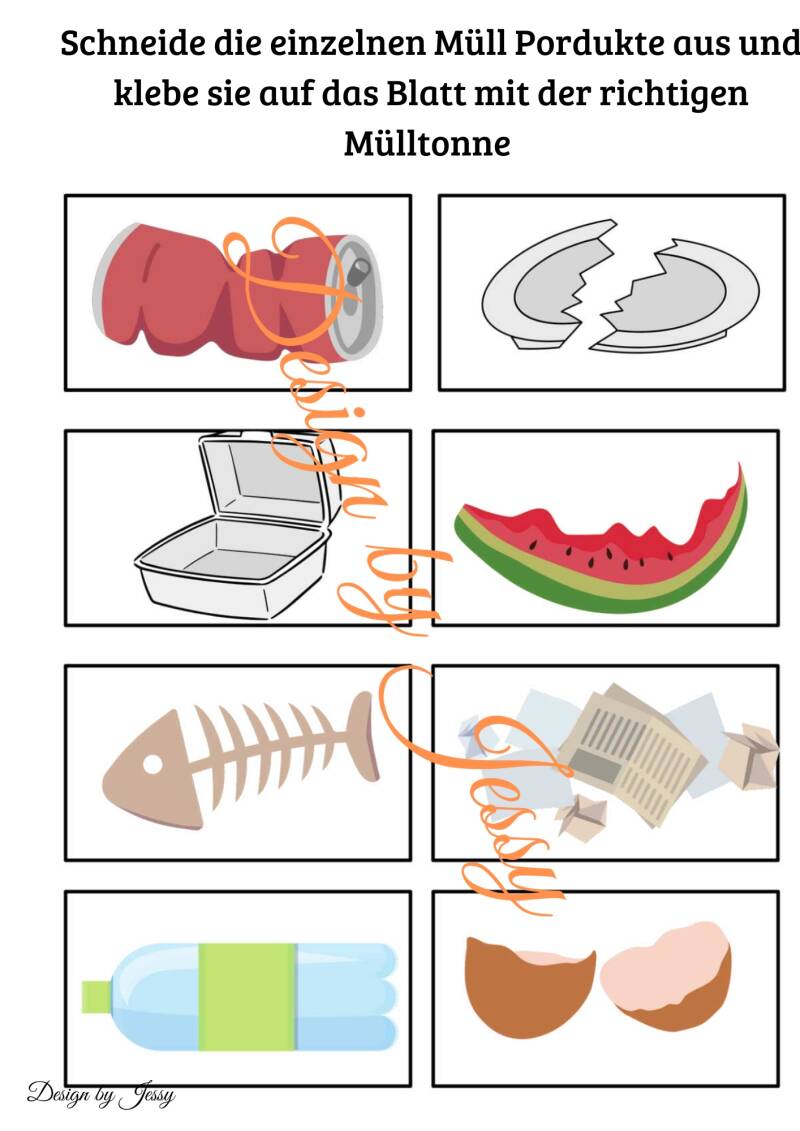 Schneide die einzelnen Müll Pordukte aus und klebe sie auf das Blatt mit der richtigen Mülltonne

Design by Jessy

Design by Jessy