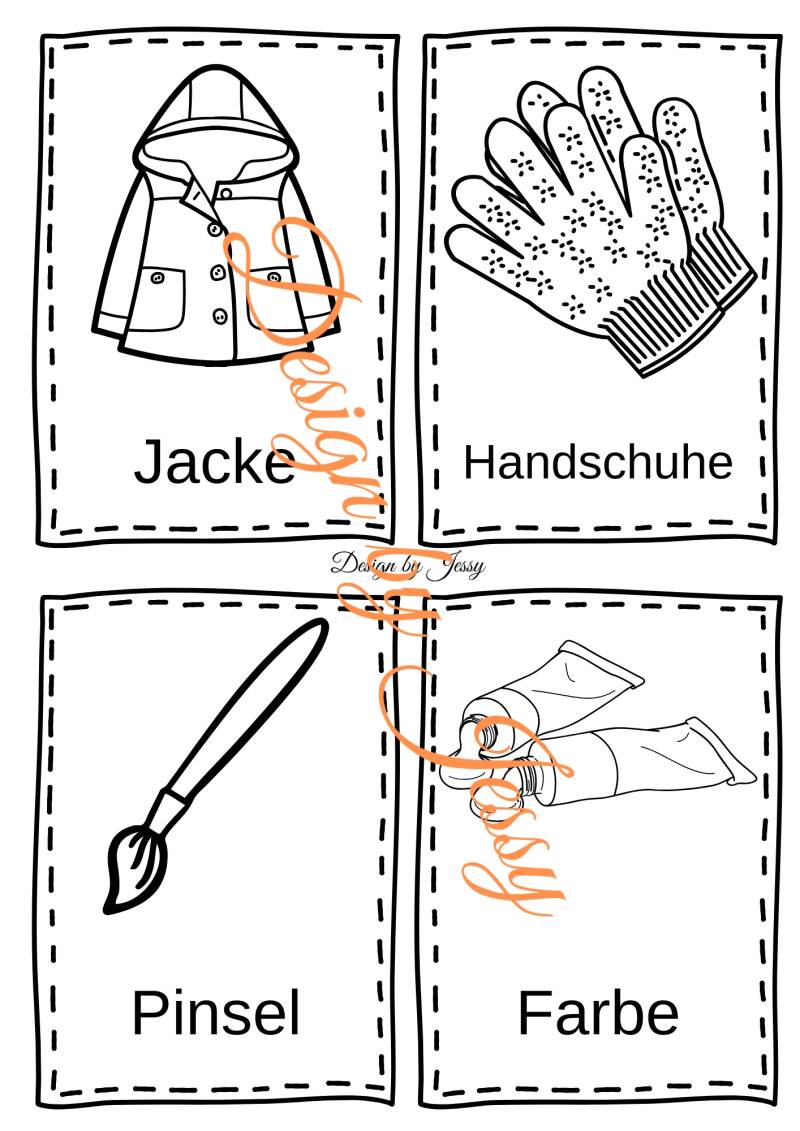 Jacke

Handschuhe

Design by Jessy

Design by Jessy

Pinsel

Farbe