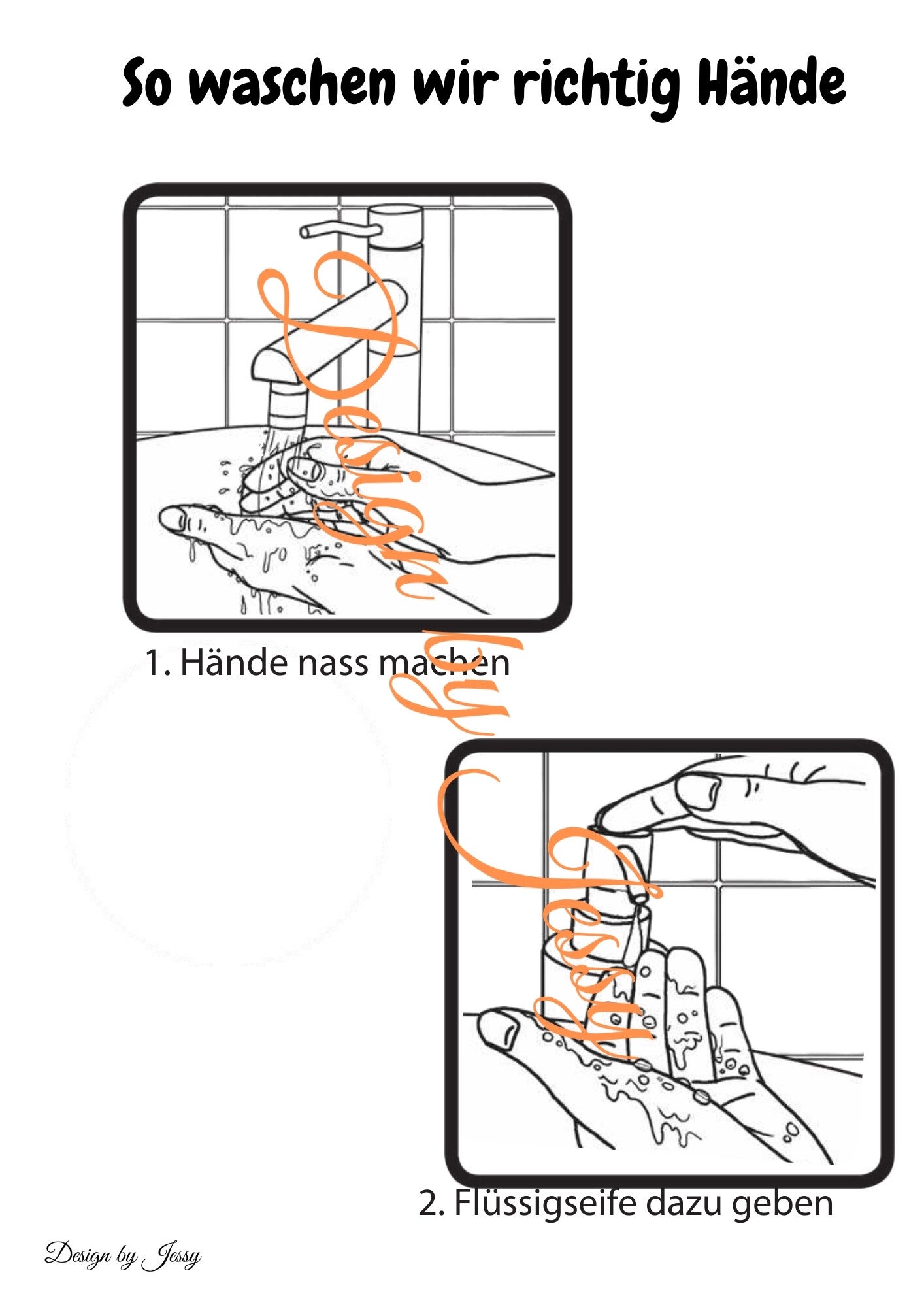 So waschen wir richtig Hände

Design by Jessy

1. Hände nass machen

2. Flüssigseife dazu geben

Design by Jessy