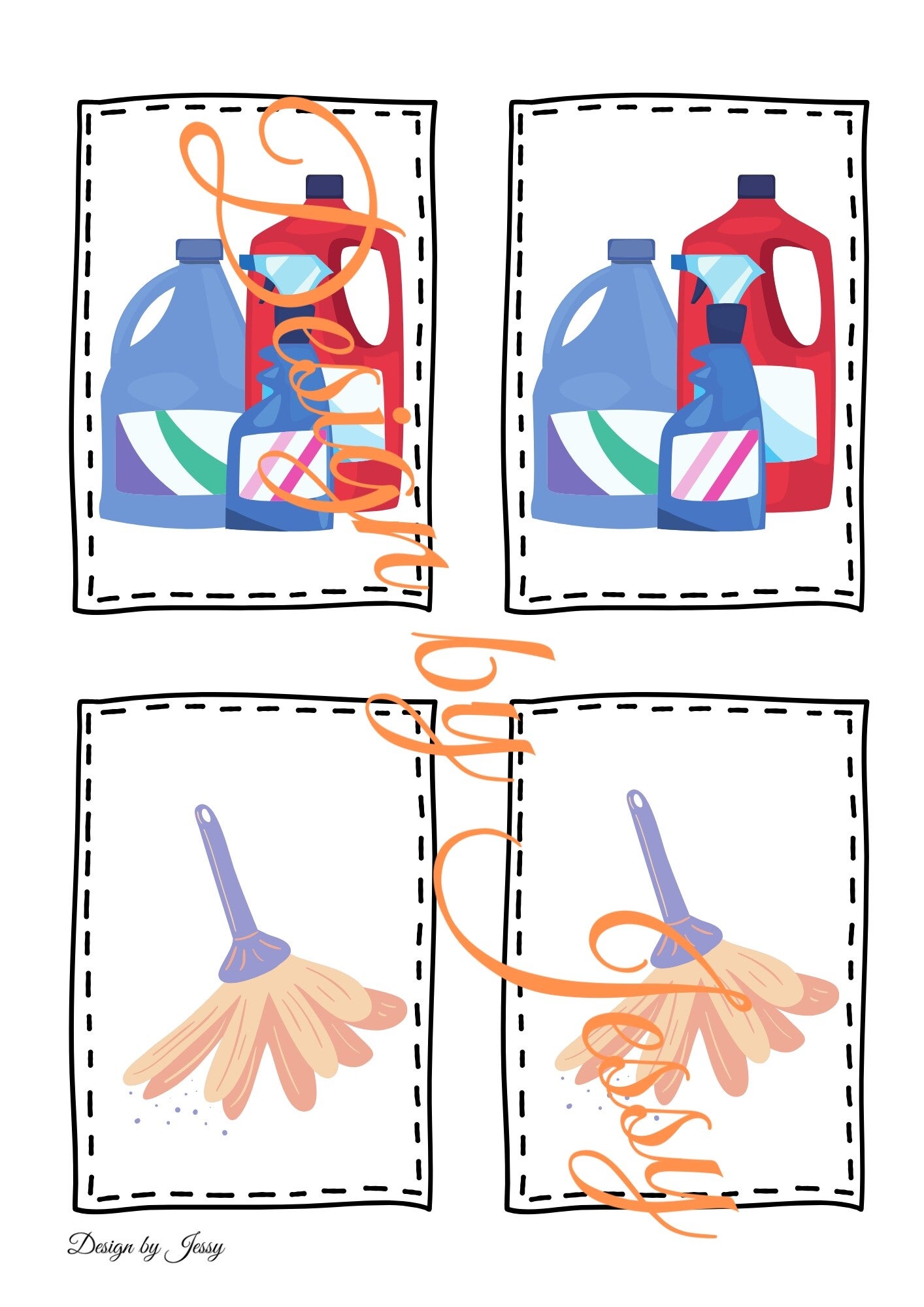 Design by Jessy

Design by Jessy