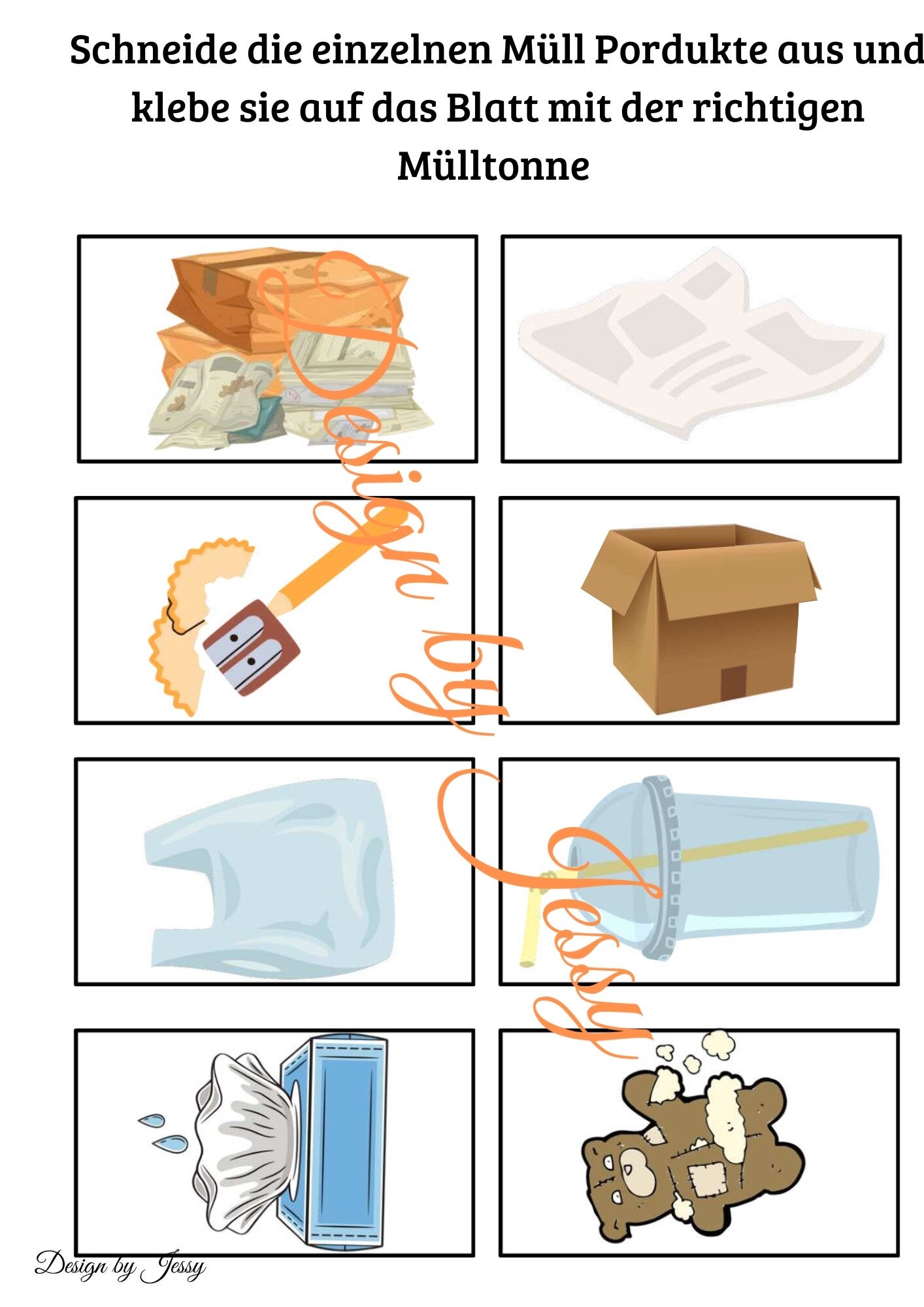 Schneide die einzelnen Müll Pordukte aus und klebe sie auf das Blatt mit der richtigen Mülltonne

Design by Jessy

Design by Jessy