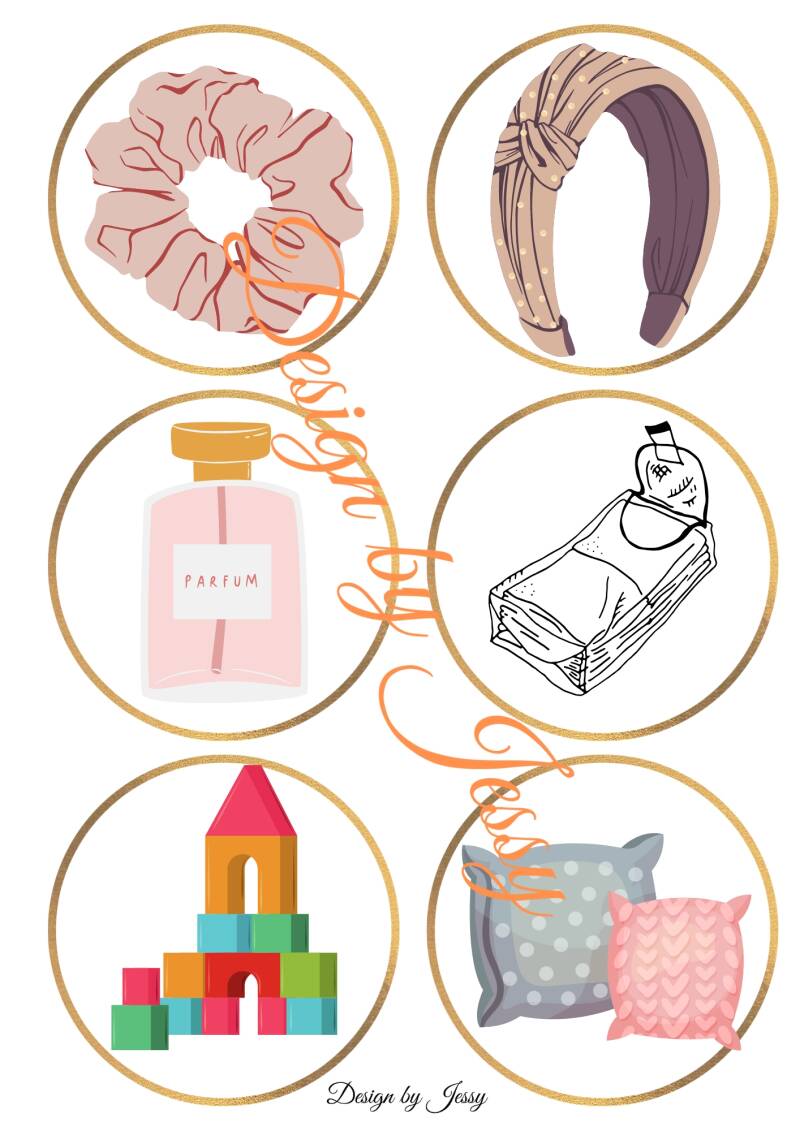 Design by Jessy

PARFUM

Design by Jessy