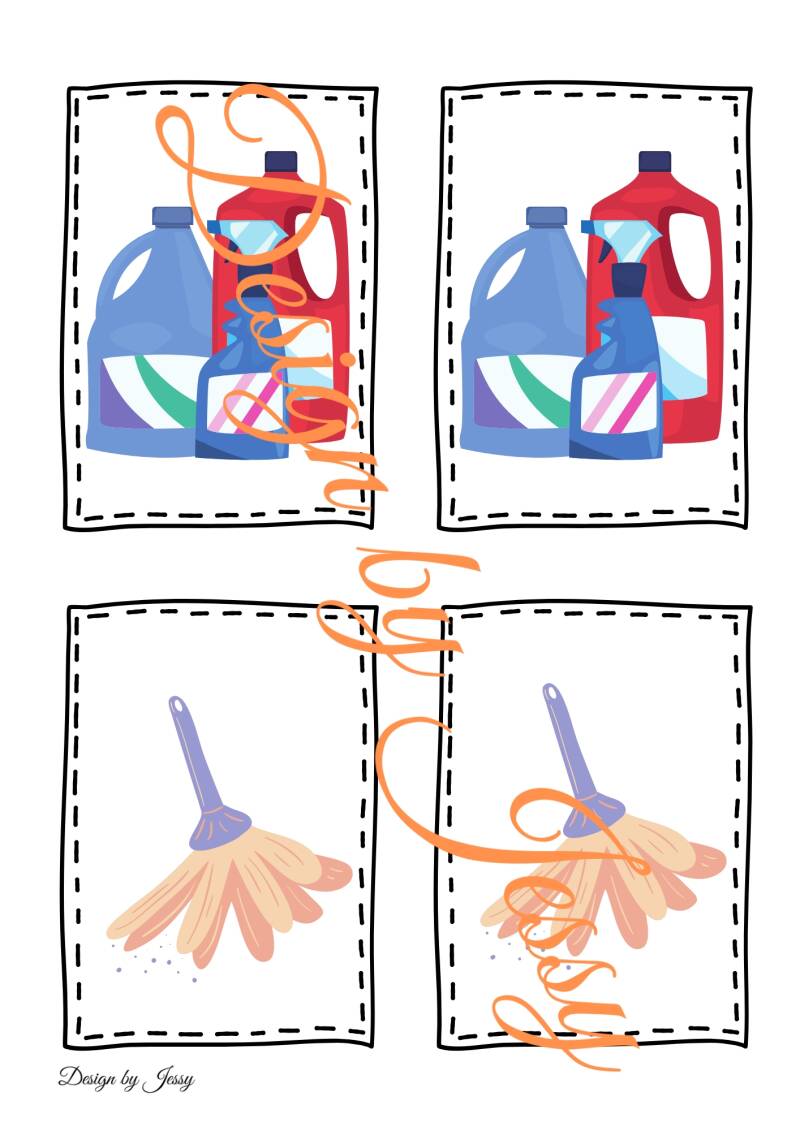 Design by Jessy

Design by Jessy