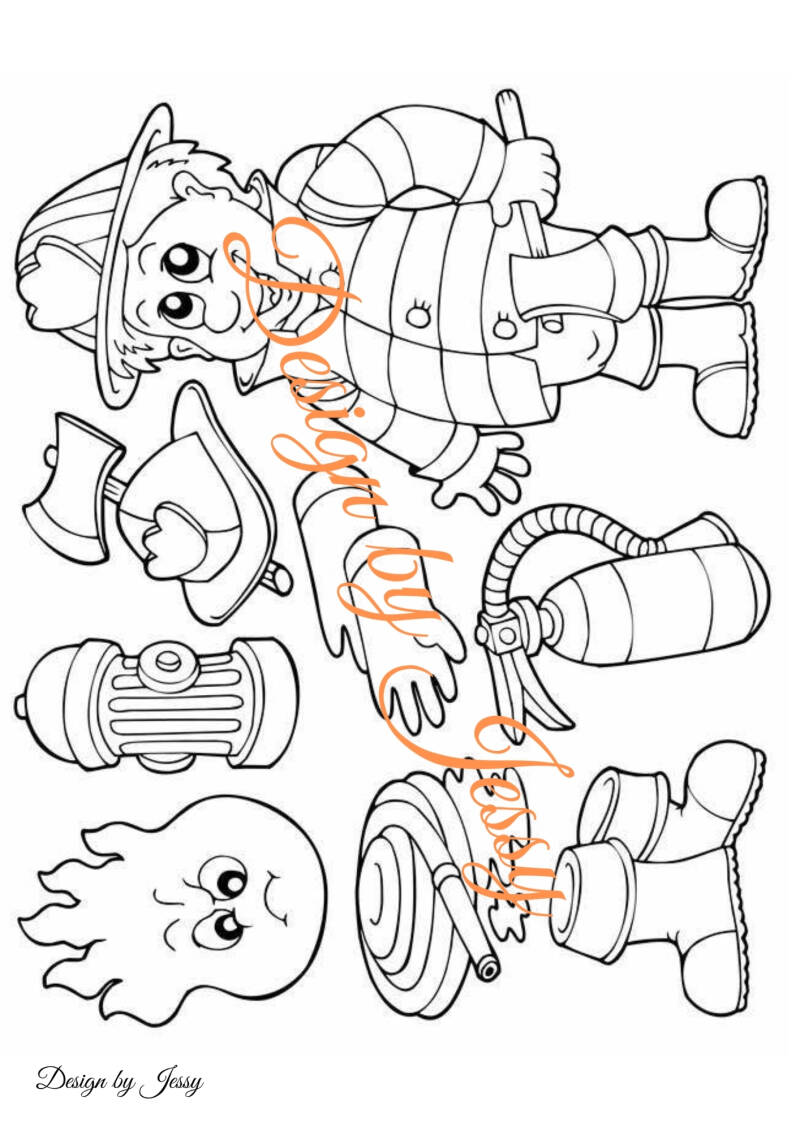 Design by Jessy

Design by Jessy