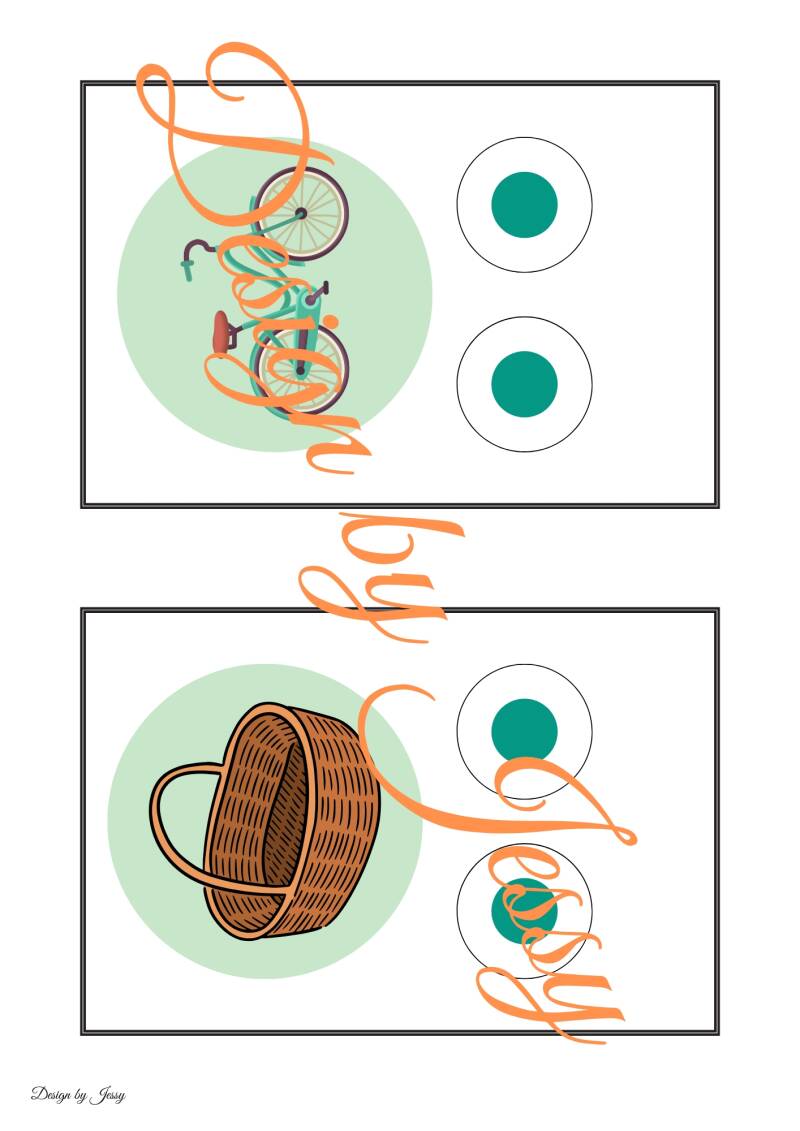 Design by Jessy

Design by Jessy