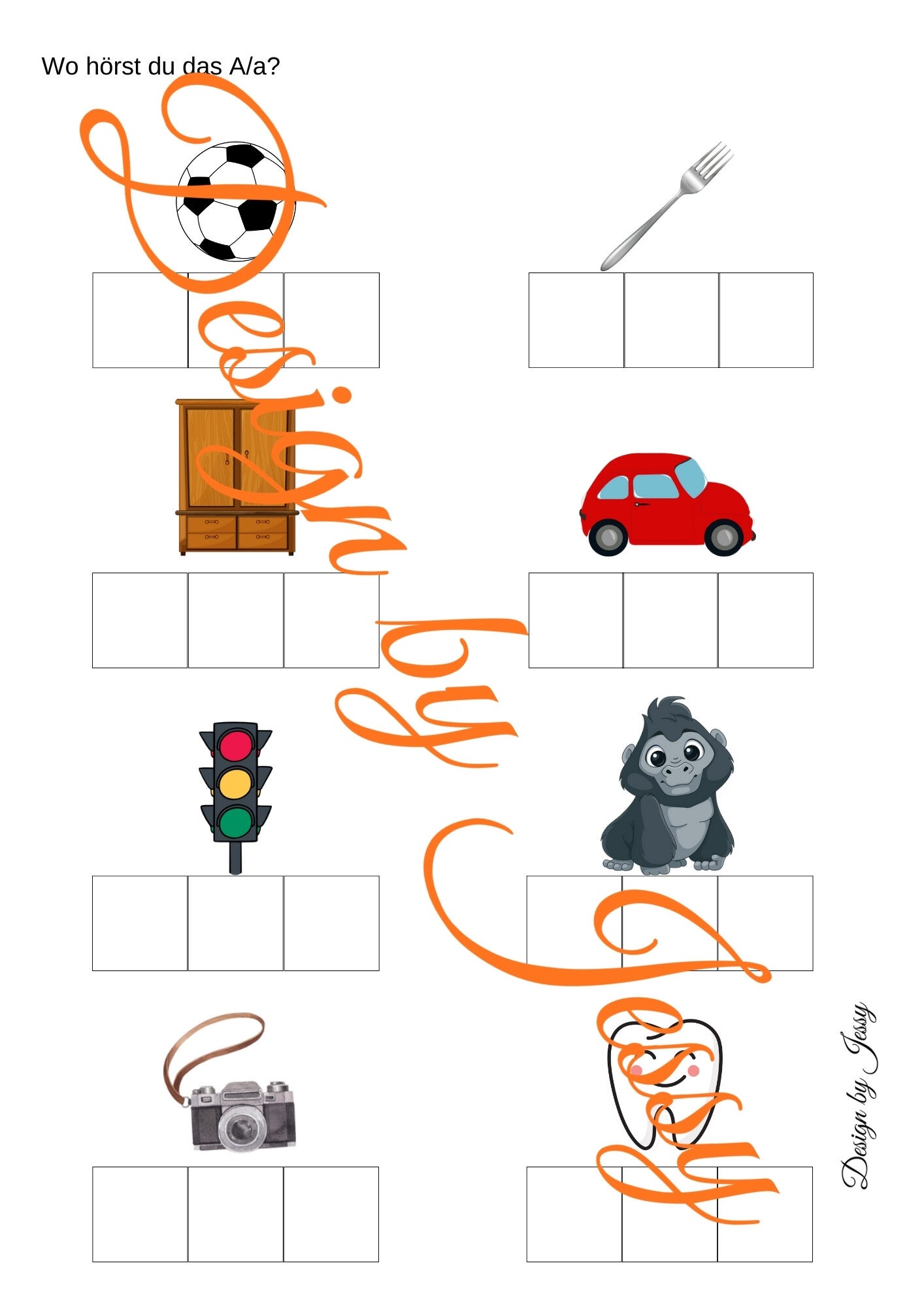 Wo hörst du das A/a?

Design by Jessy

Design by Jessy