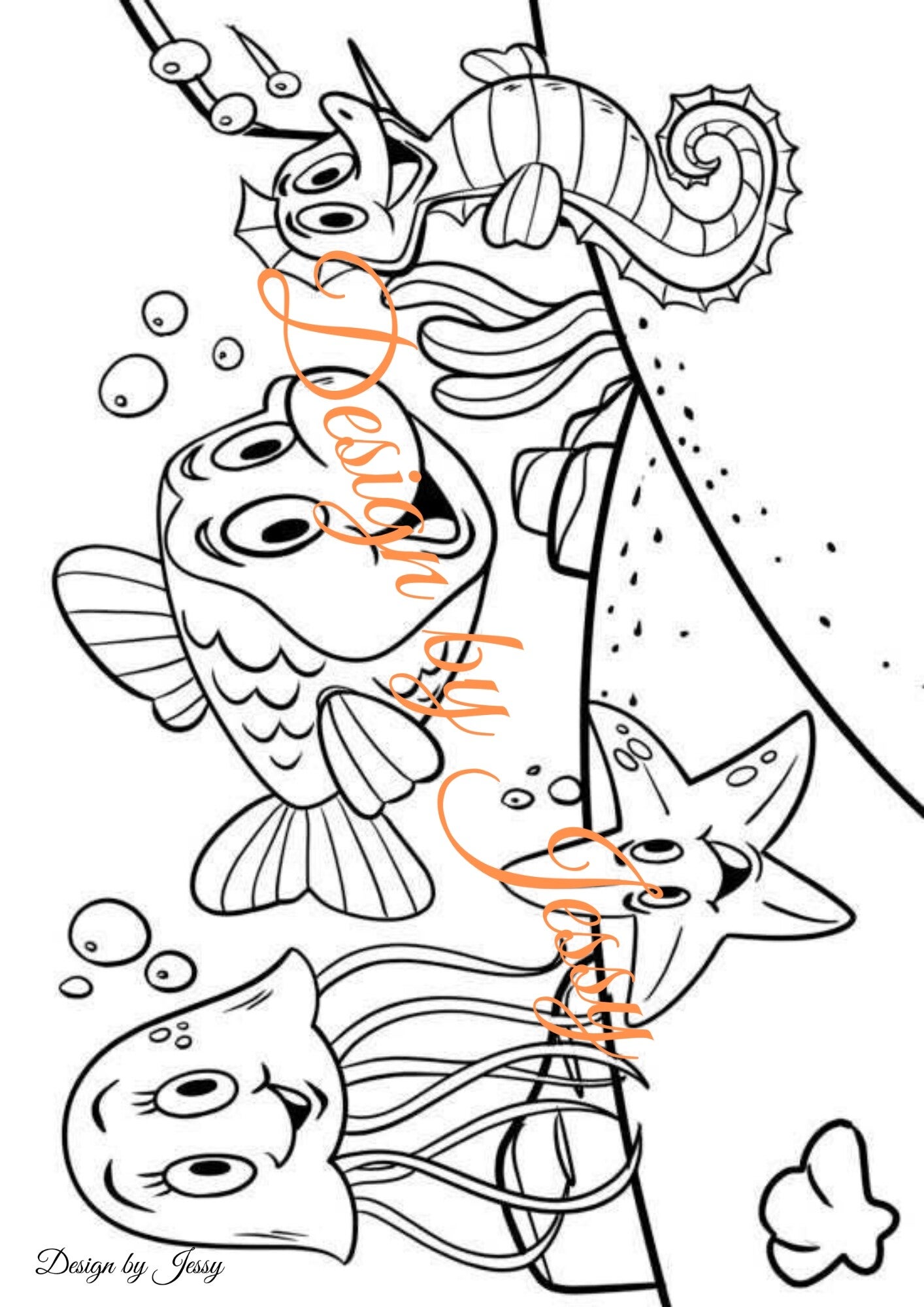 Design by Jessy

Design by Jessy