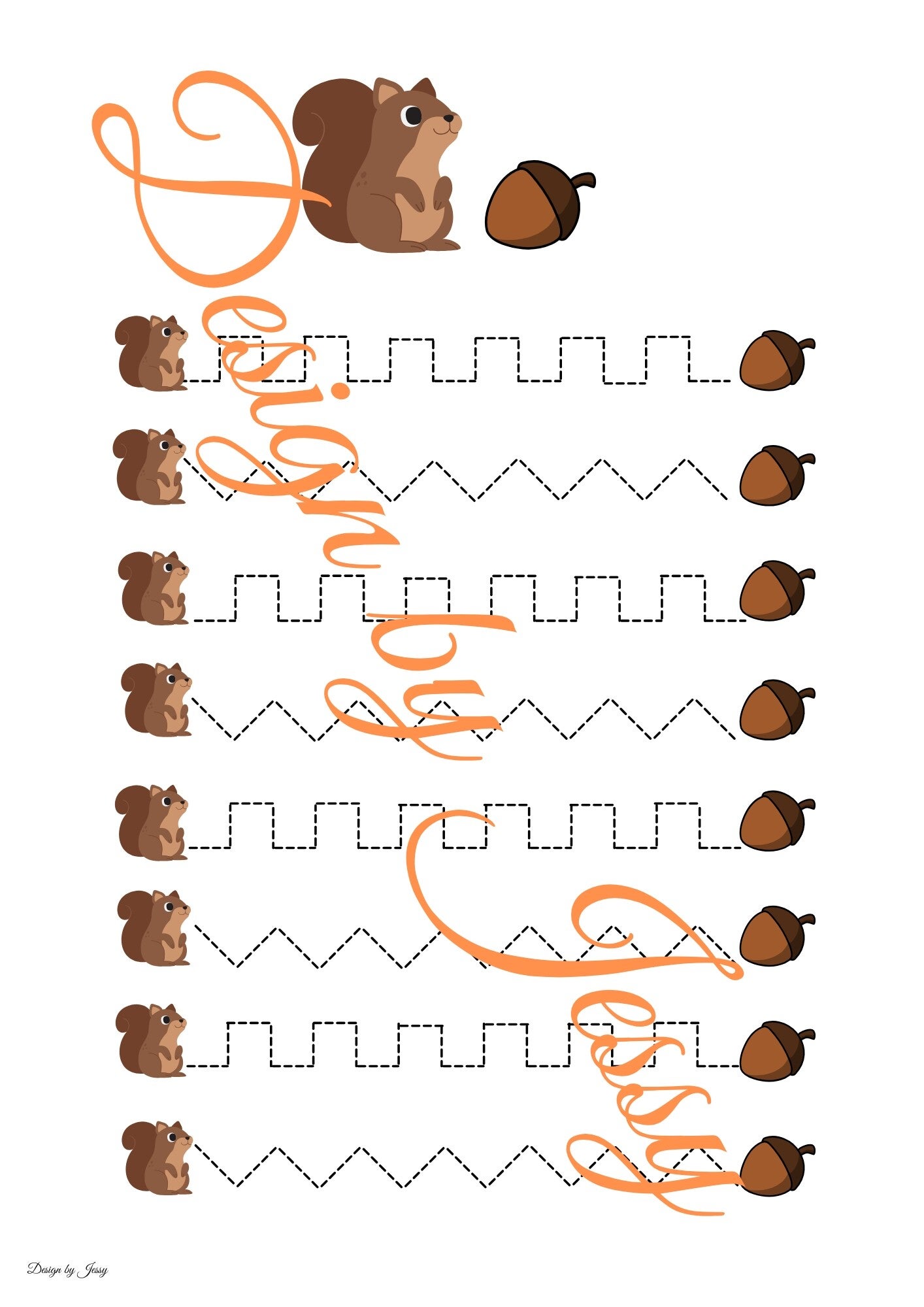 Design by Jessy

Design by Jessy