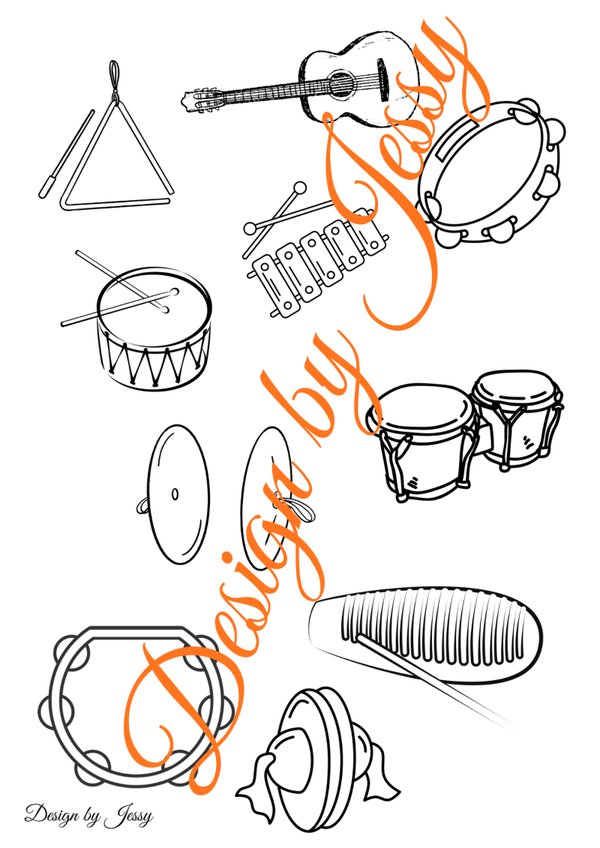 Design by Jessy

Design by Jessy