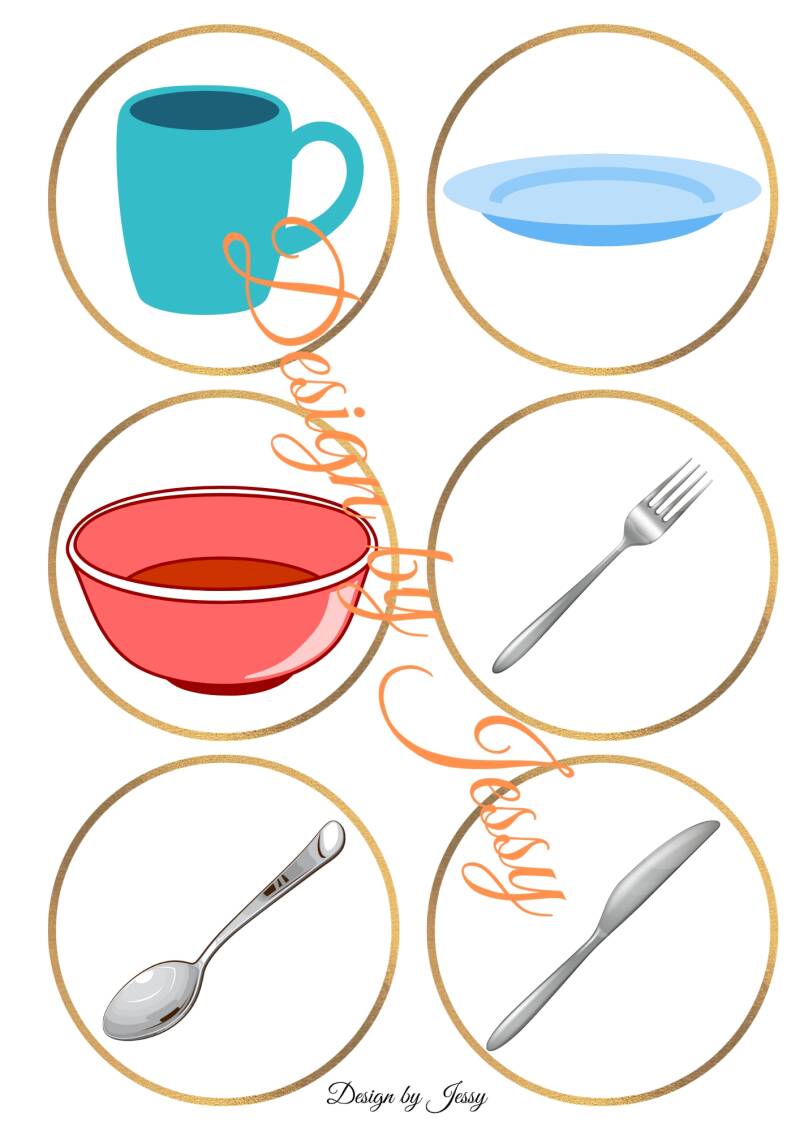 Design by Jessy

Design by Jessy