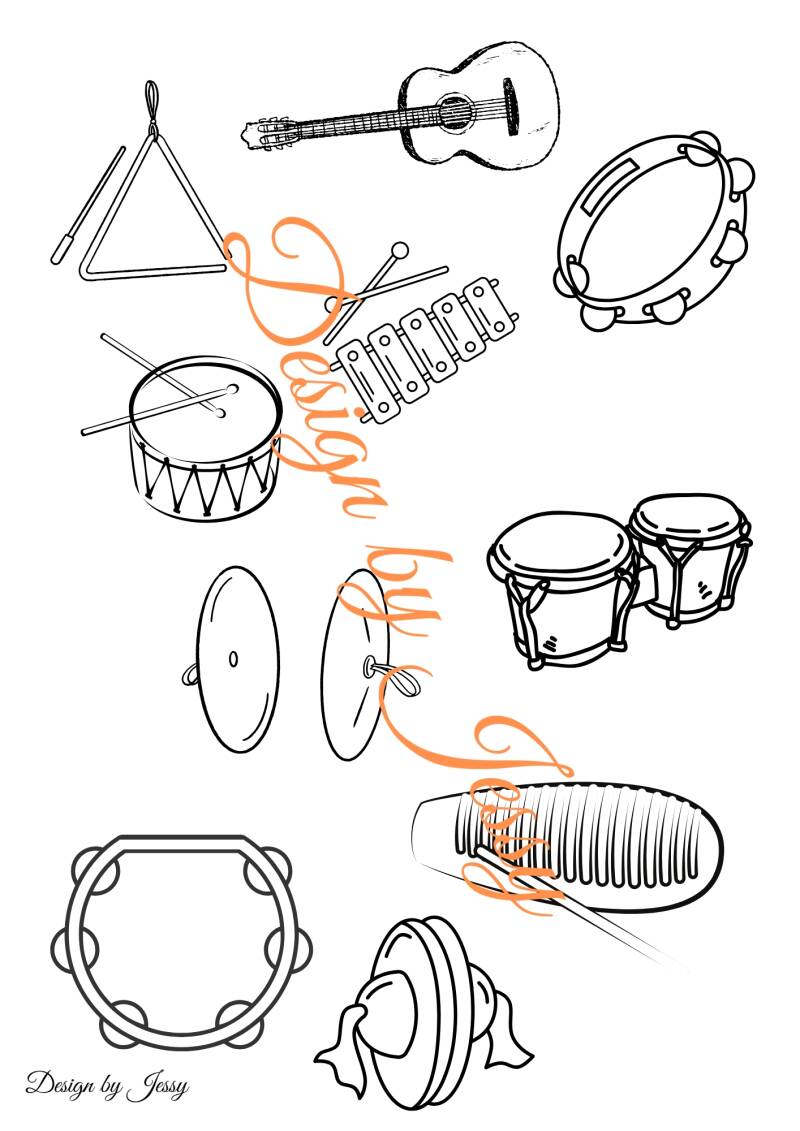 Design by Jessy

Design by Jessy