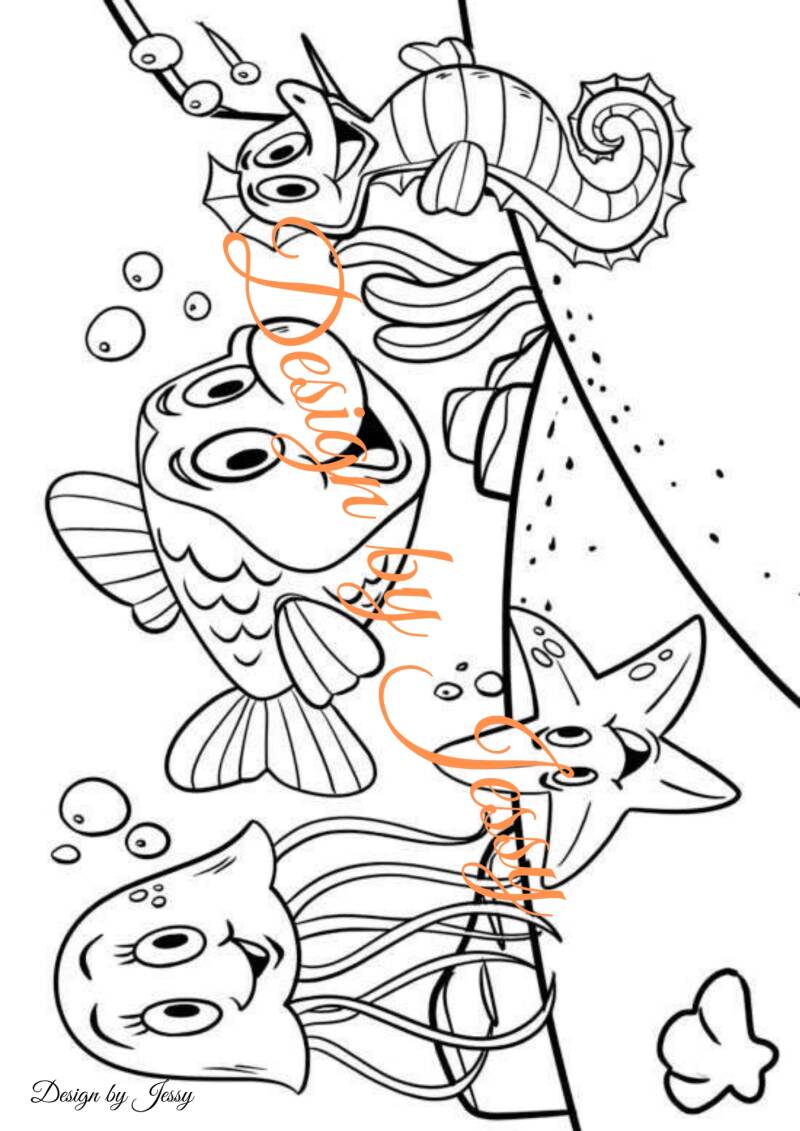 Design by Jessy

Design by Jessy