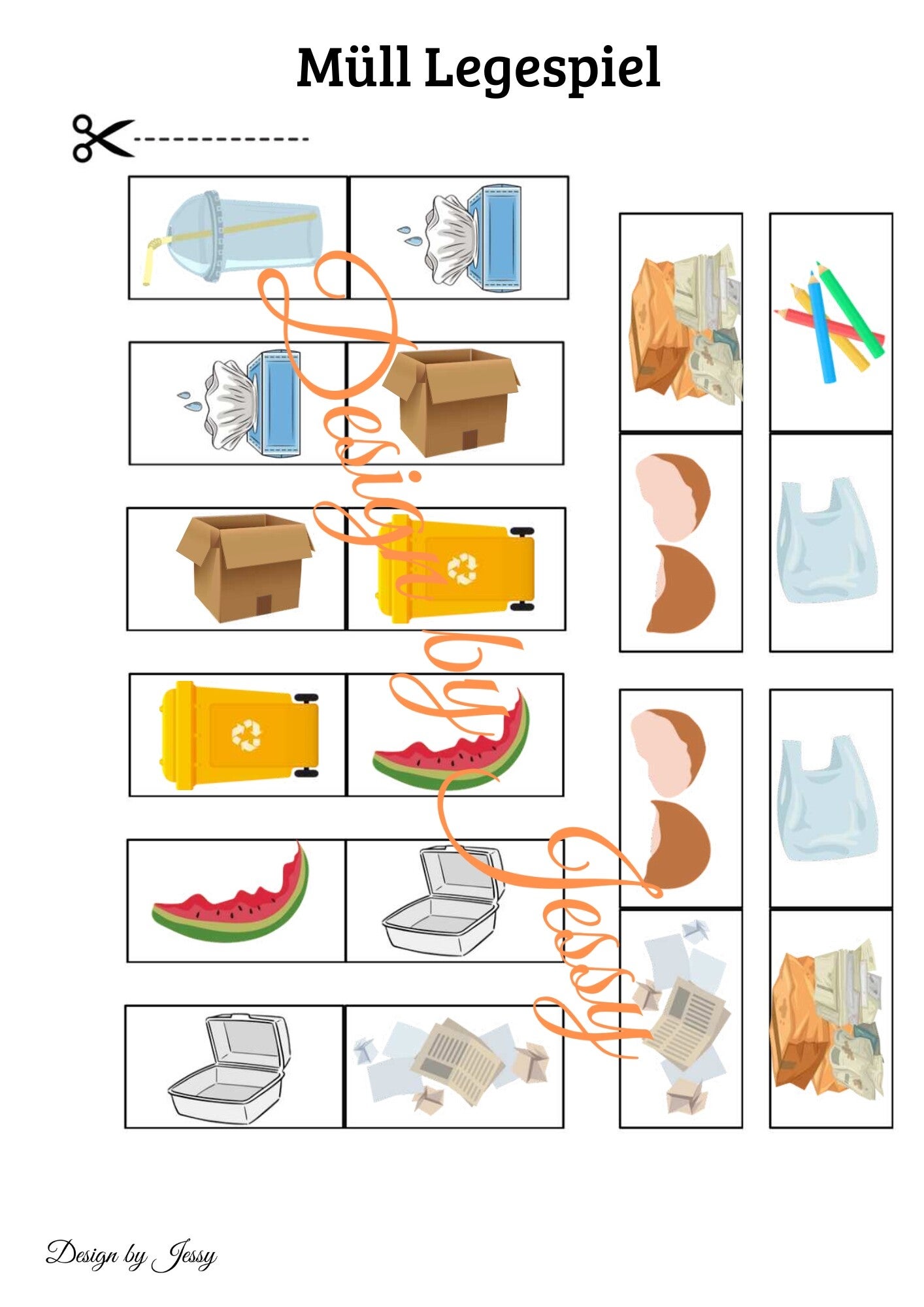 Müll Legespiel

Design by Jessy

Design by Jessy