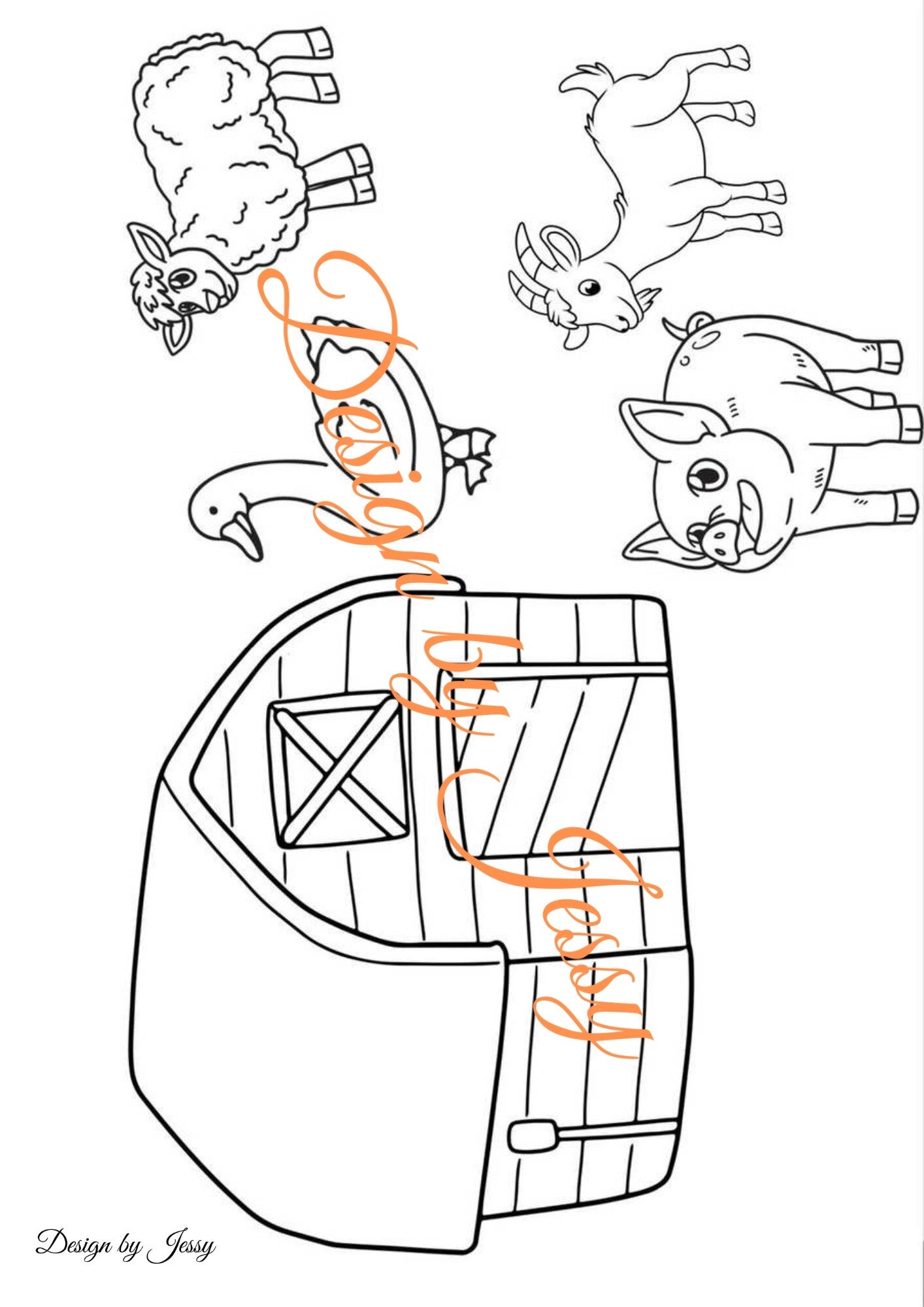 Design by Jessy

Design by Jessy