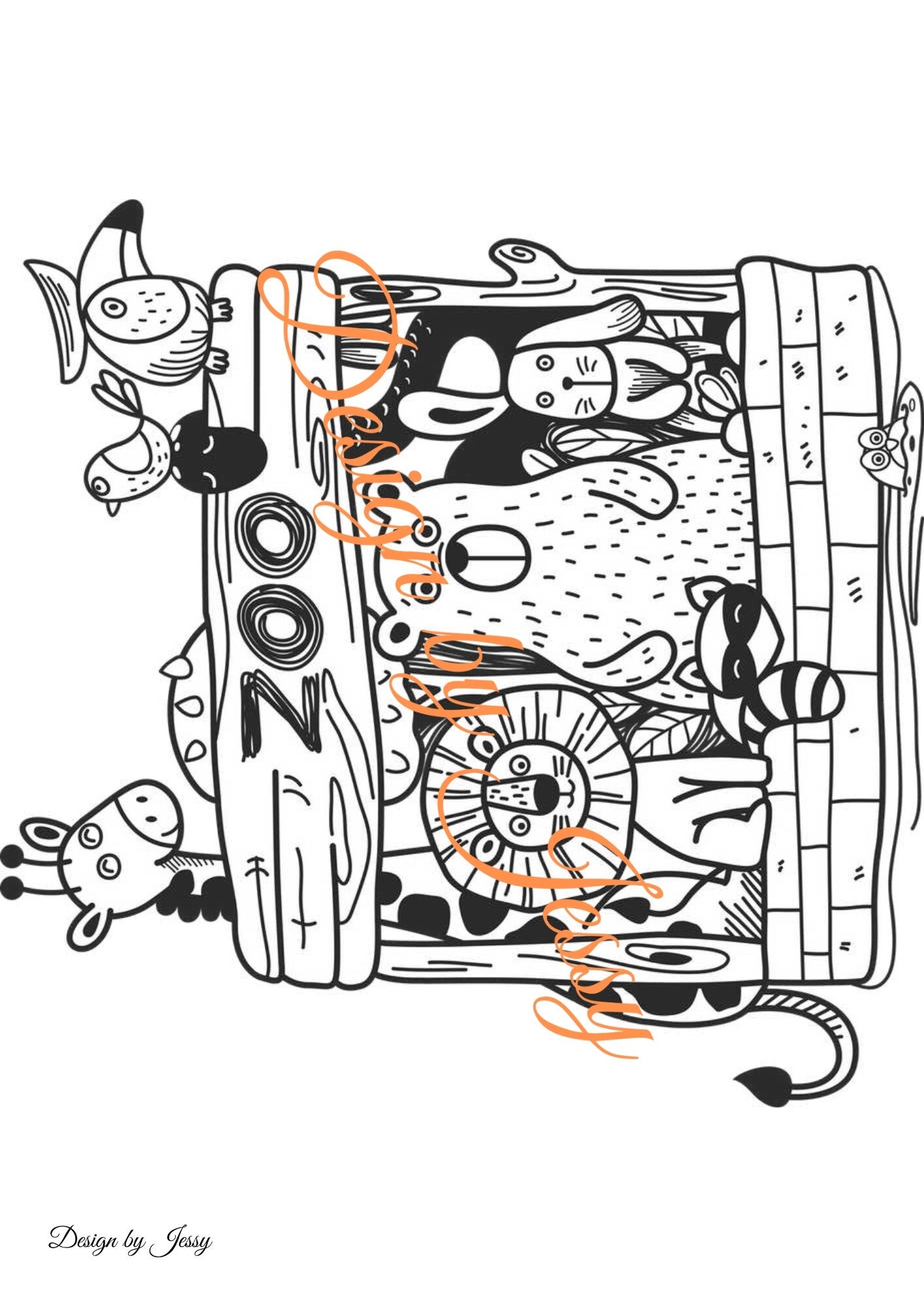 ZOO

Design by Jessy

Design by Jessy