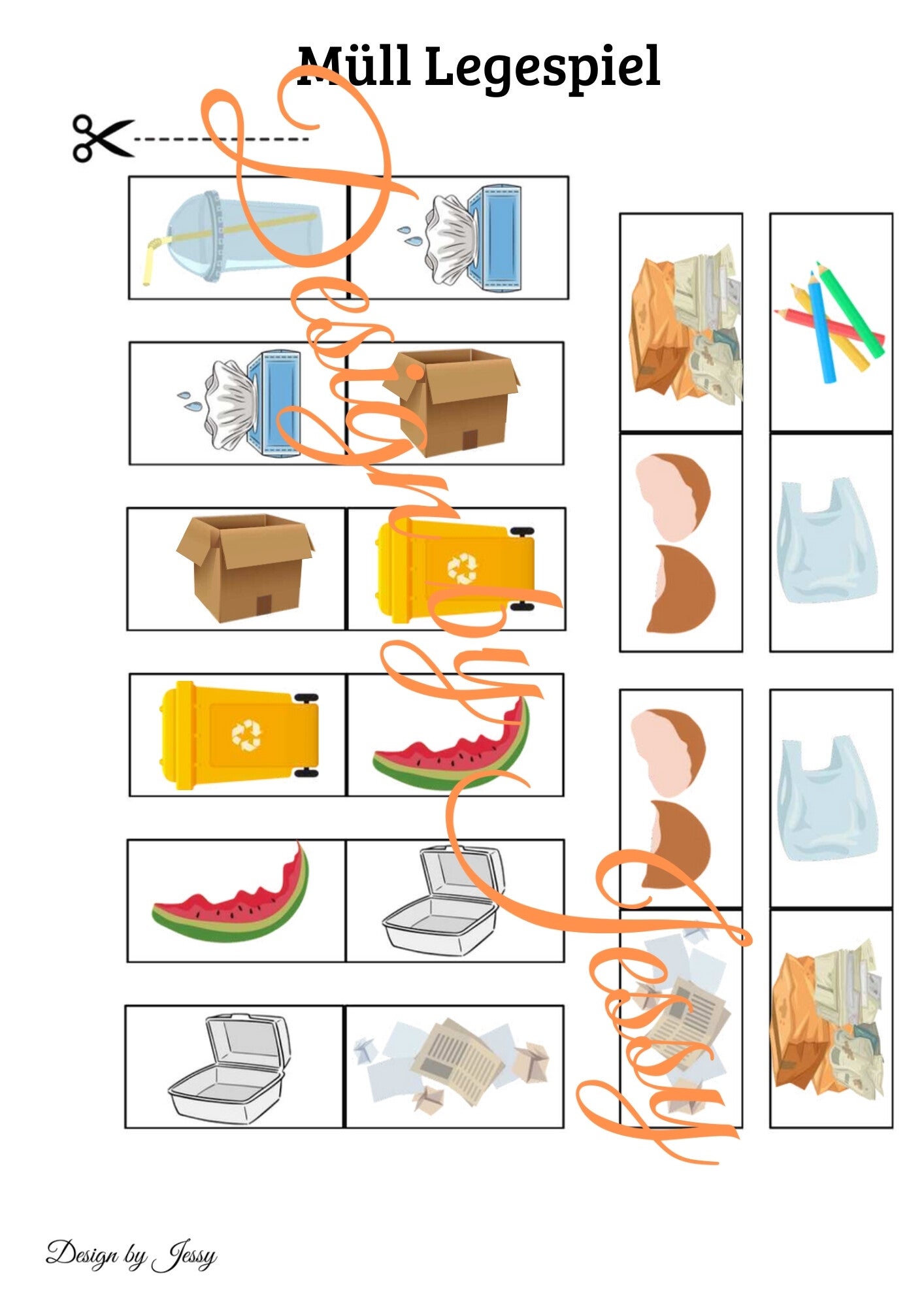 Müll Legespiel

Design by Jessy

Design by Jessy