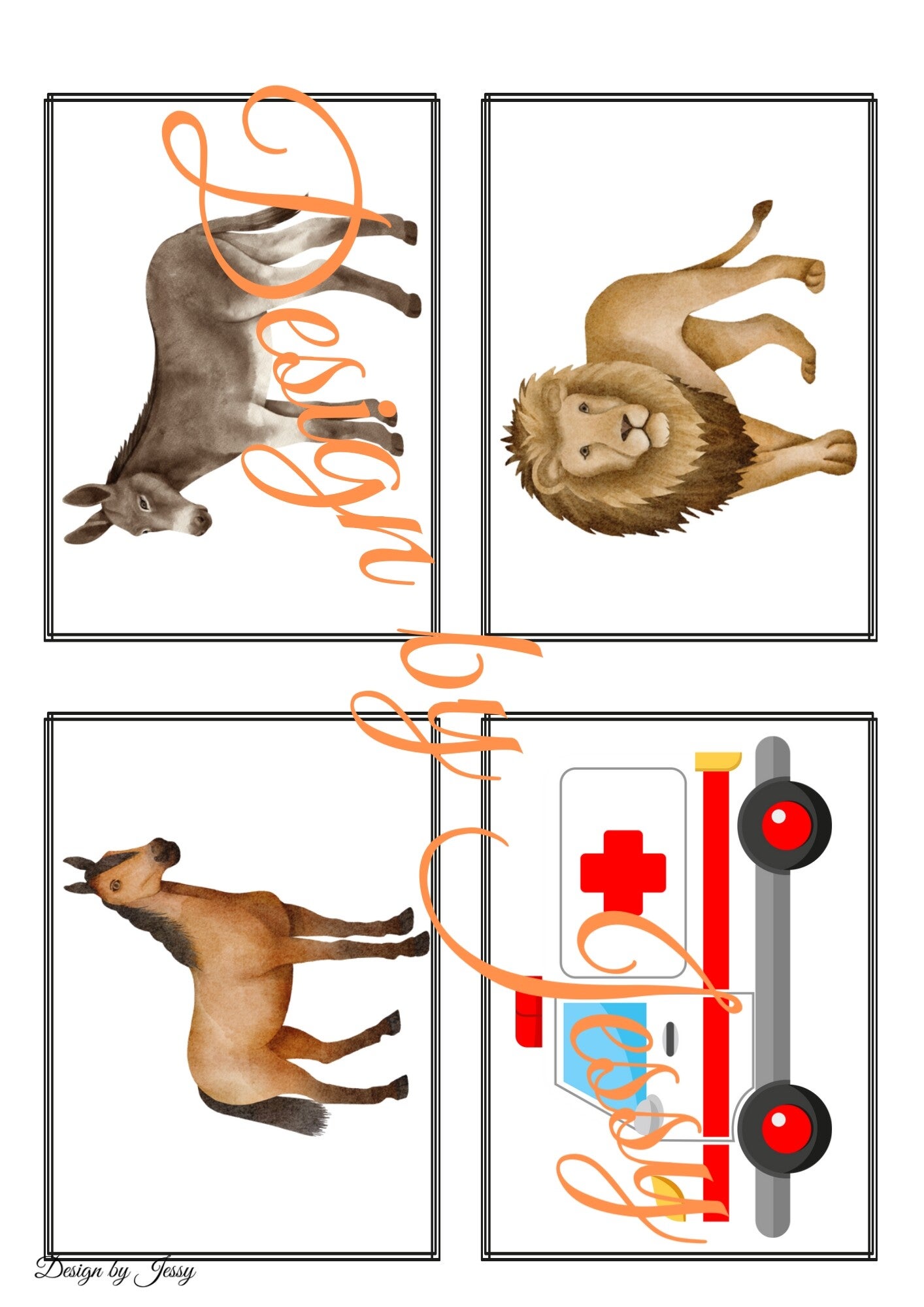 Design by Jessy

Design by Jessy