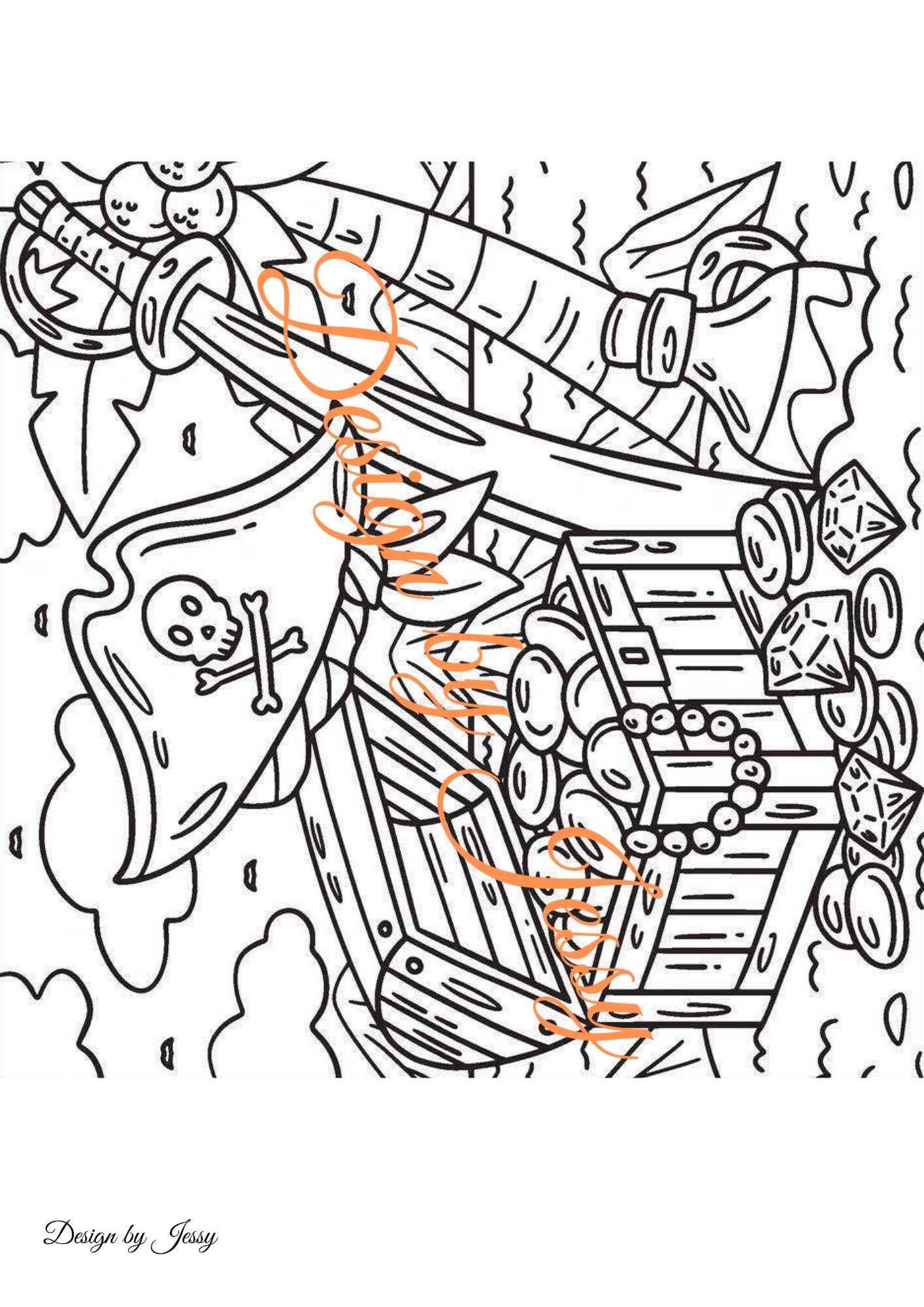 Design by Jessy

Design by Jessy