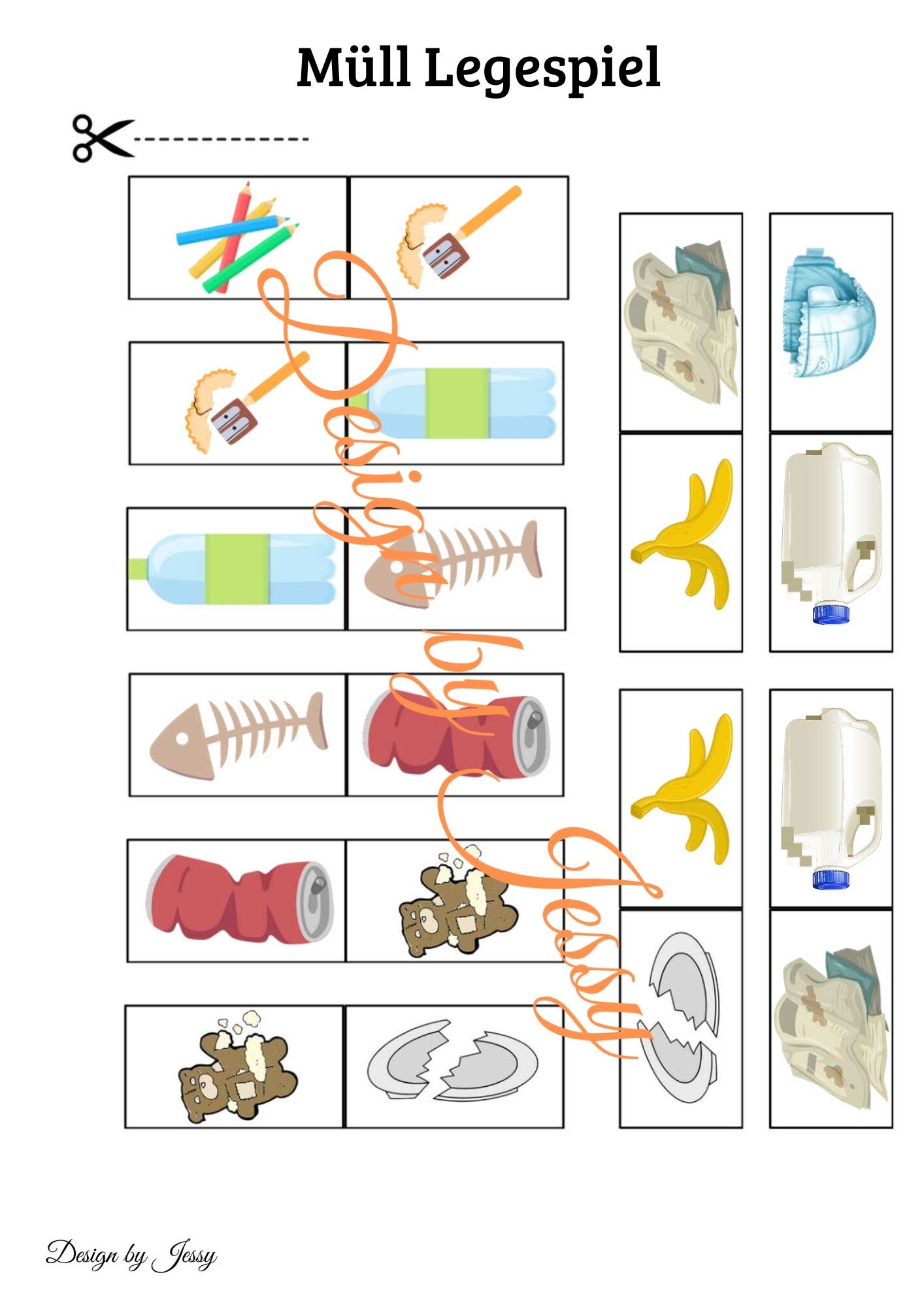 Müll Legespiel

Design by Jessy

Design by Jessy