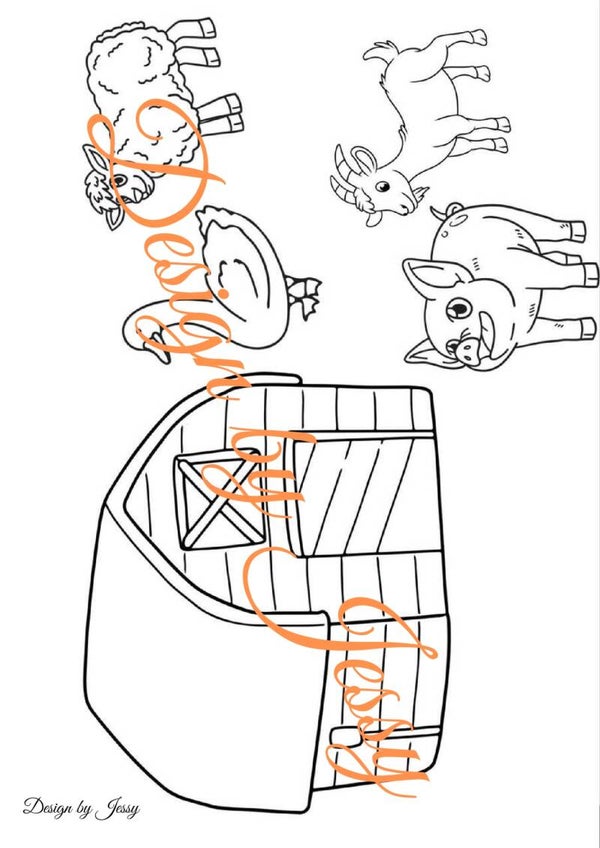 Design by Jessy

Design by Jessy