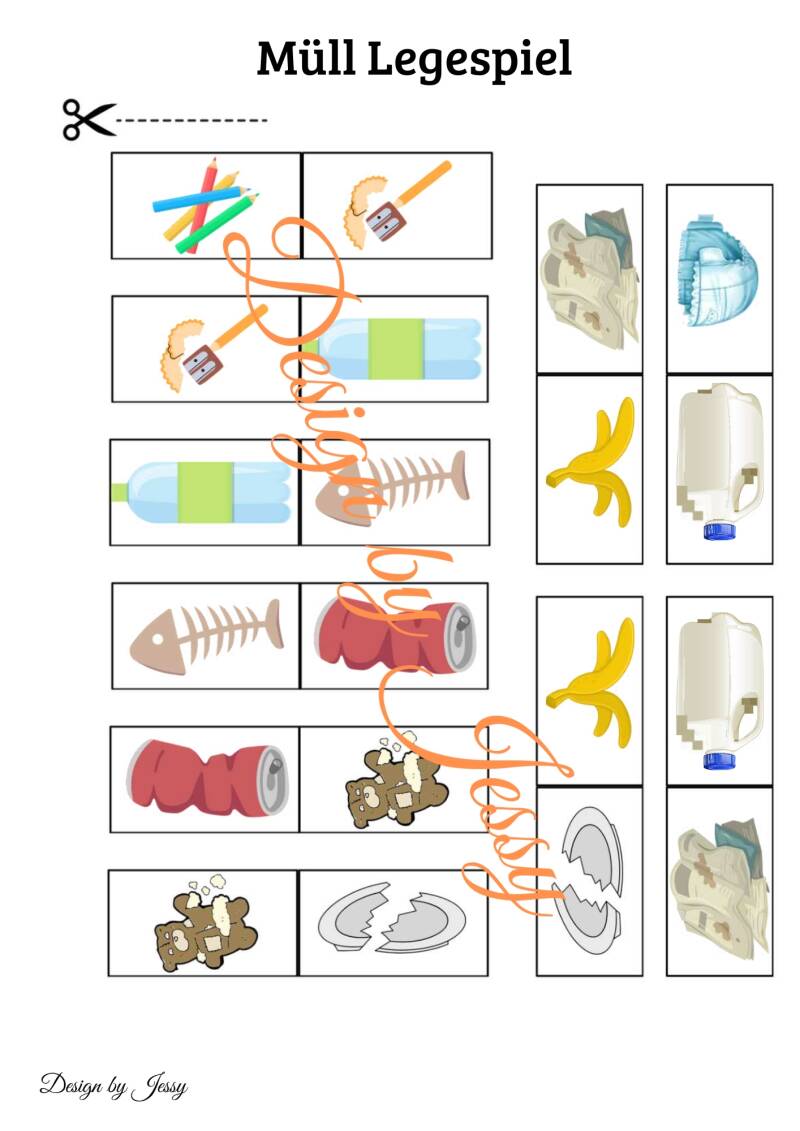 Müll Legespiel

Design by Jessy

Design by Jessy