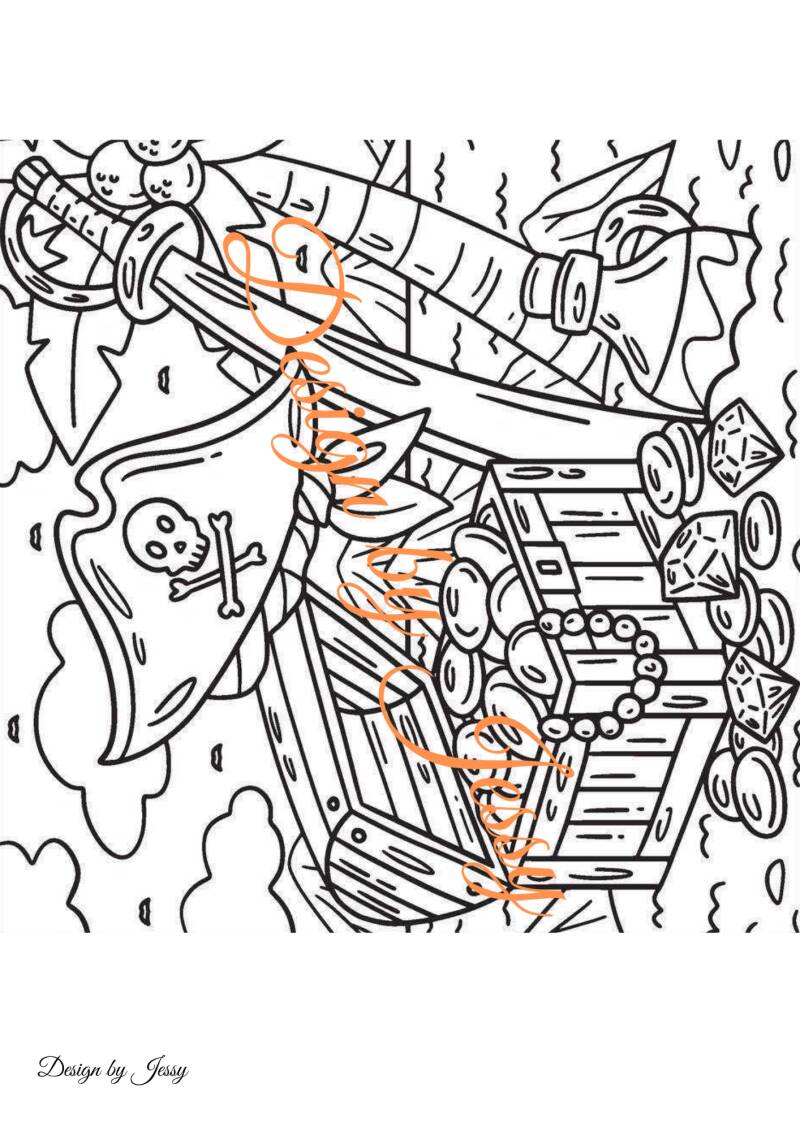 Design by Jessy

Design by Jessy