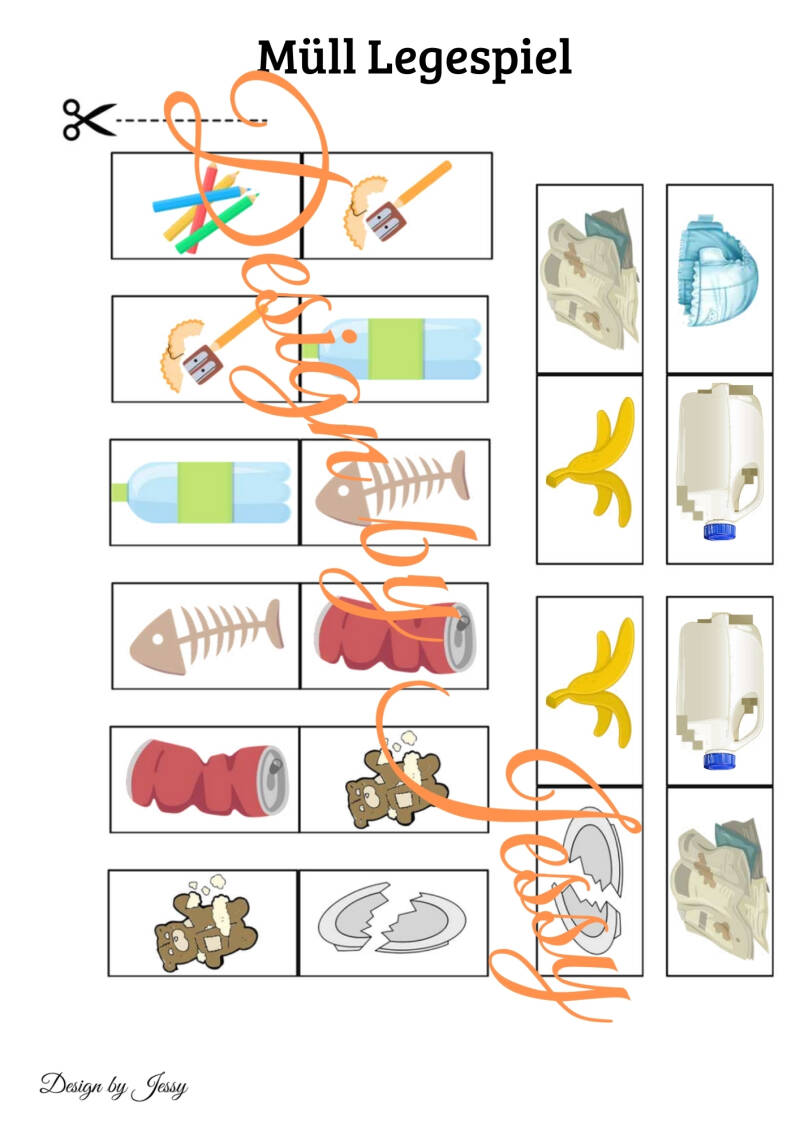 Müll Legespiel

Design by Jessy

Design by Jessy