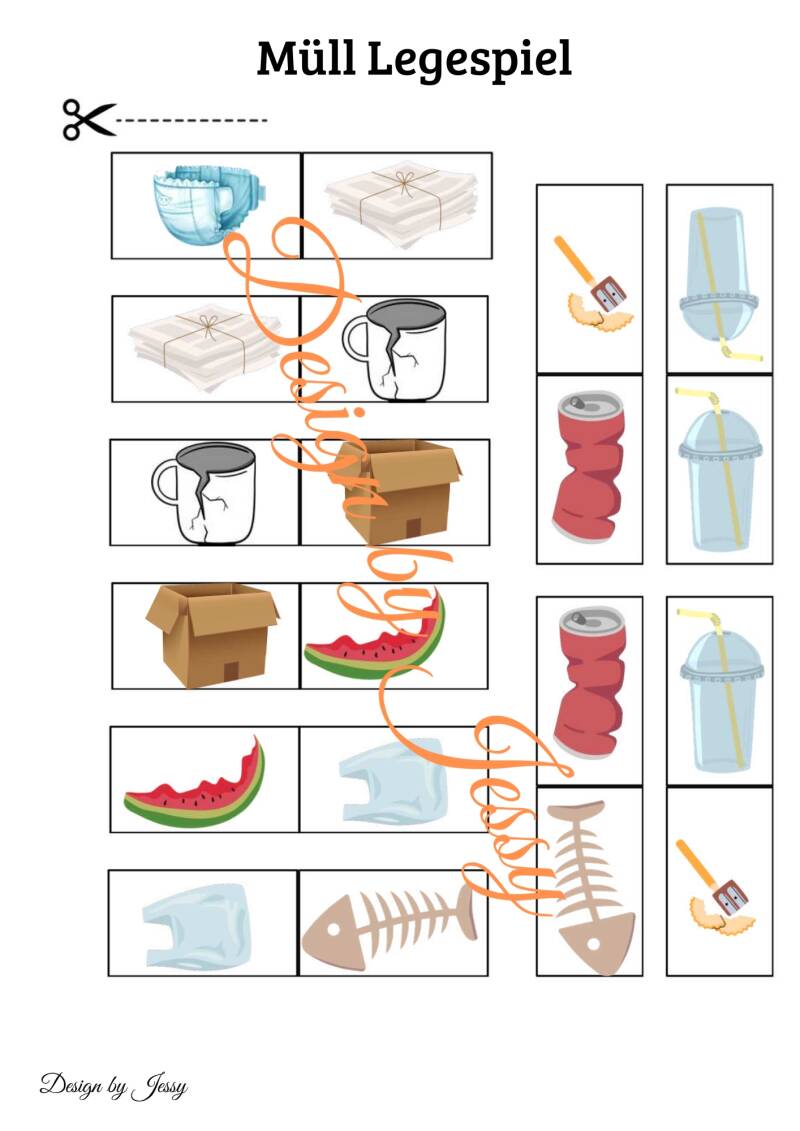 Müll Legespiel

Design by Jessy

Design by Jessy