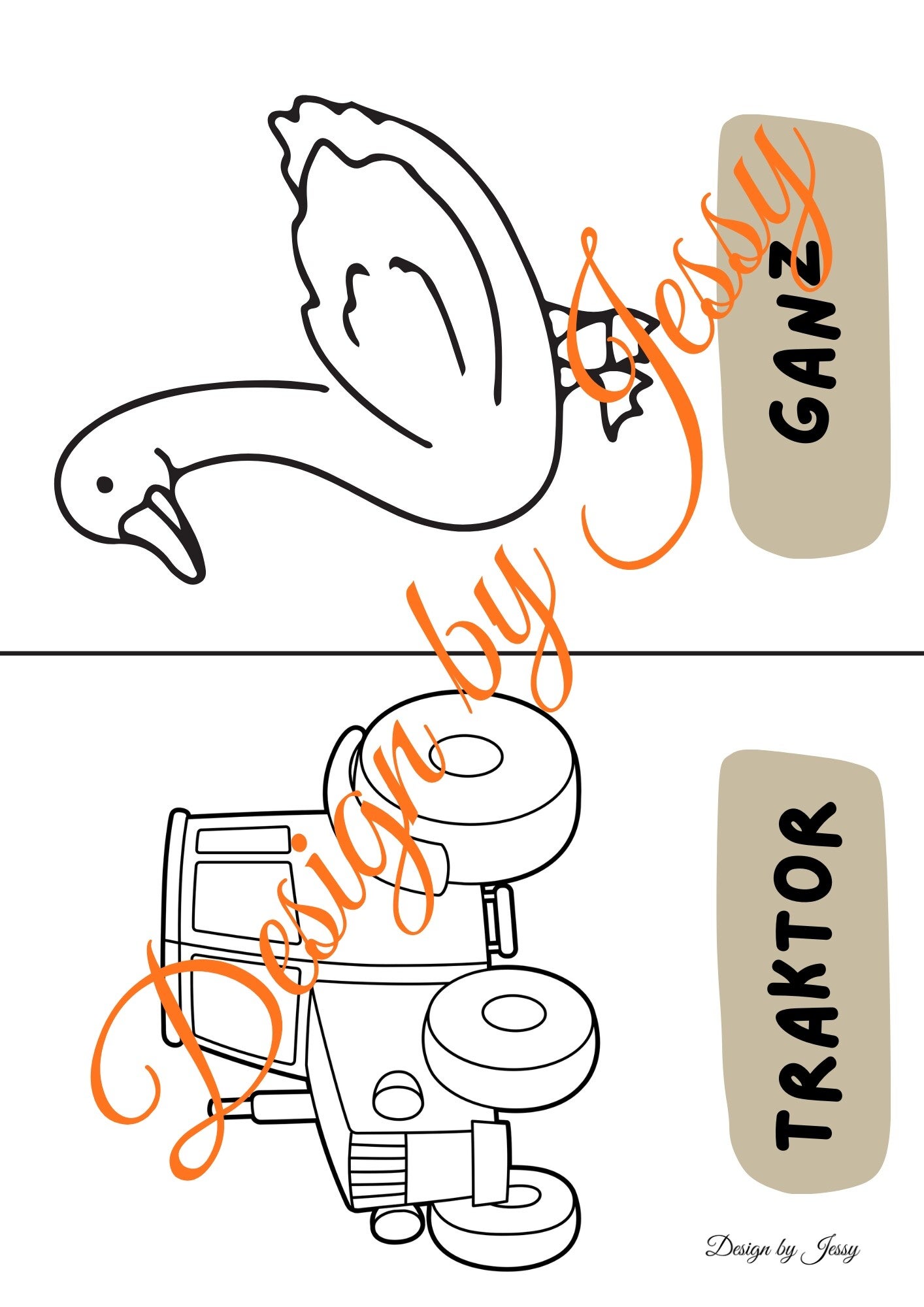 GANZ

TRAKTOR

Design by Jessy

Design by Jessy