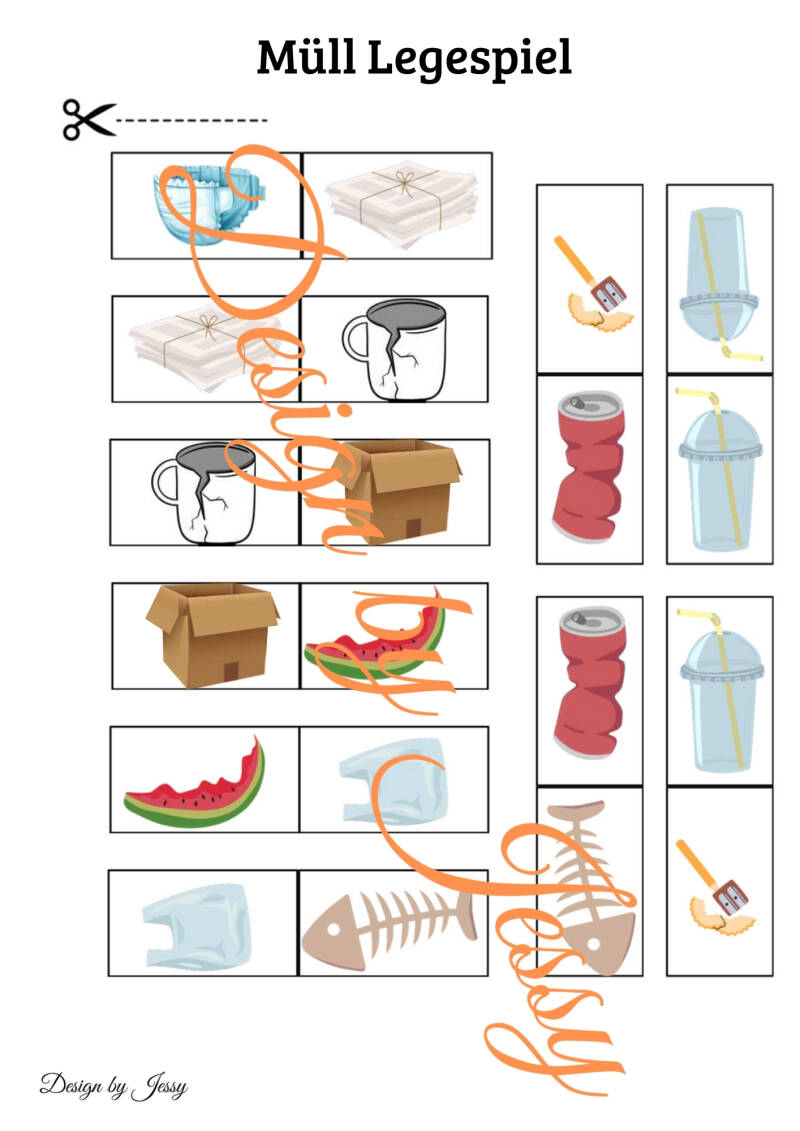 Müll Legespiel

Design by Jessy

Design by Jessy