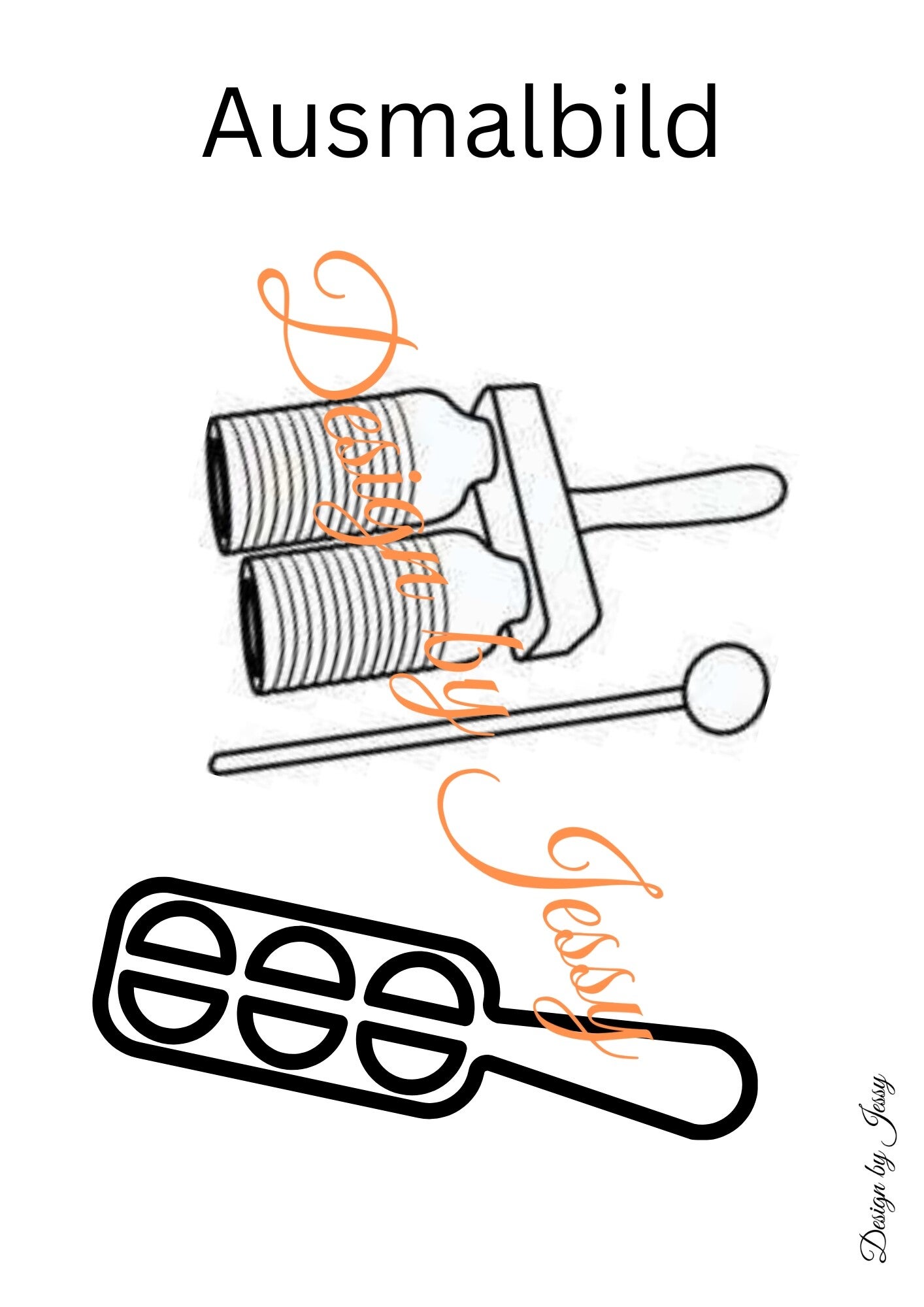 Ausmalbild

Design by Jessy

Design by Jessy