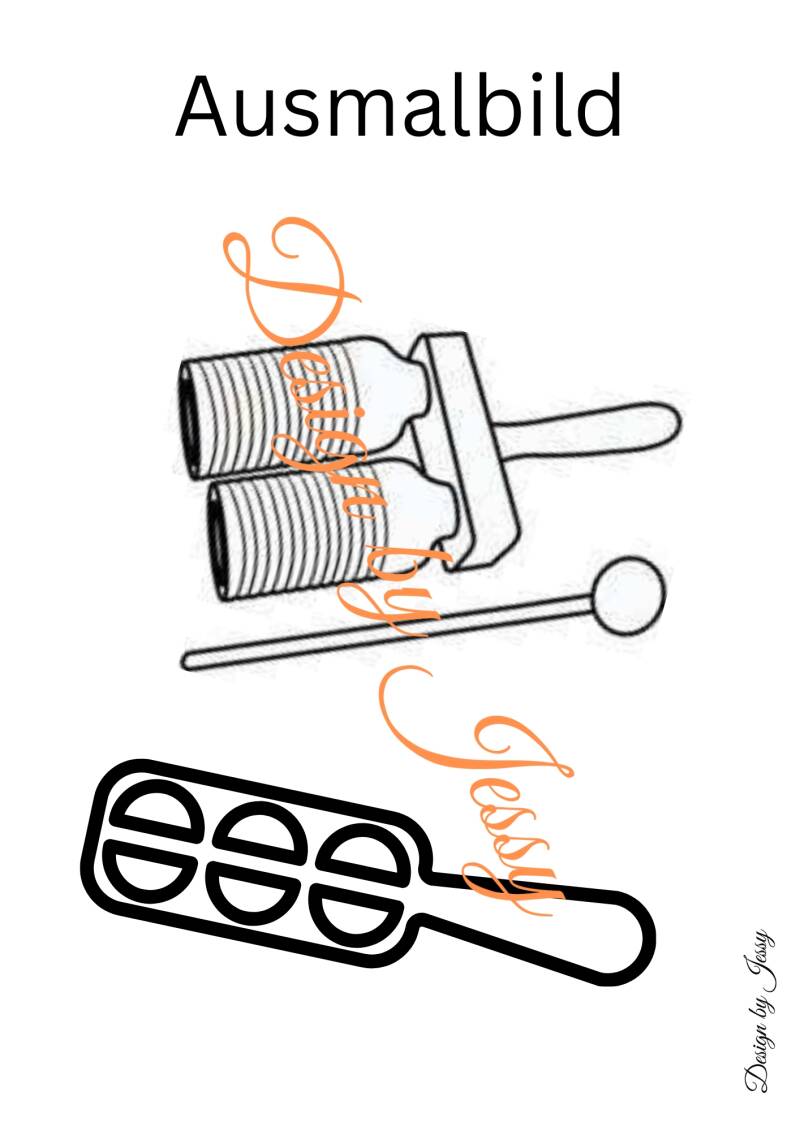 Ausmalbild

Design by Jessy

Design by Jessy