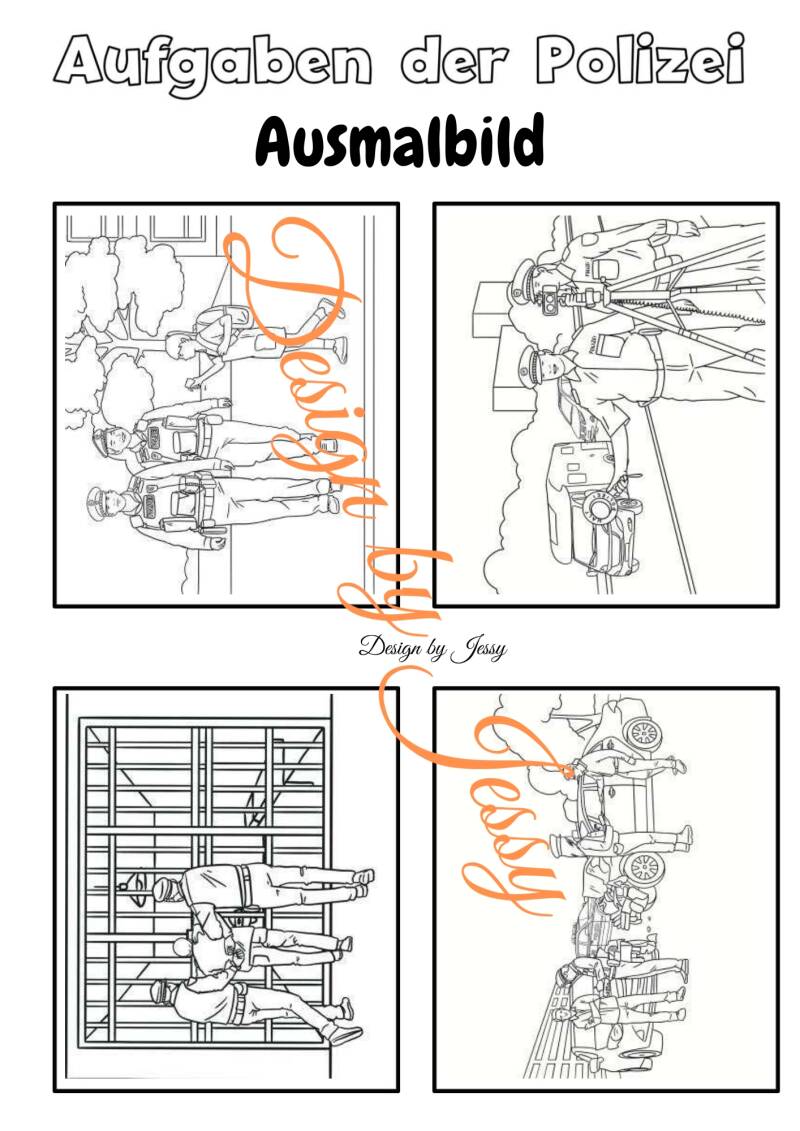 Aufgaben der Polizei

Ausmalbild

Design by Jessy

Design by Jessy