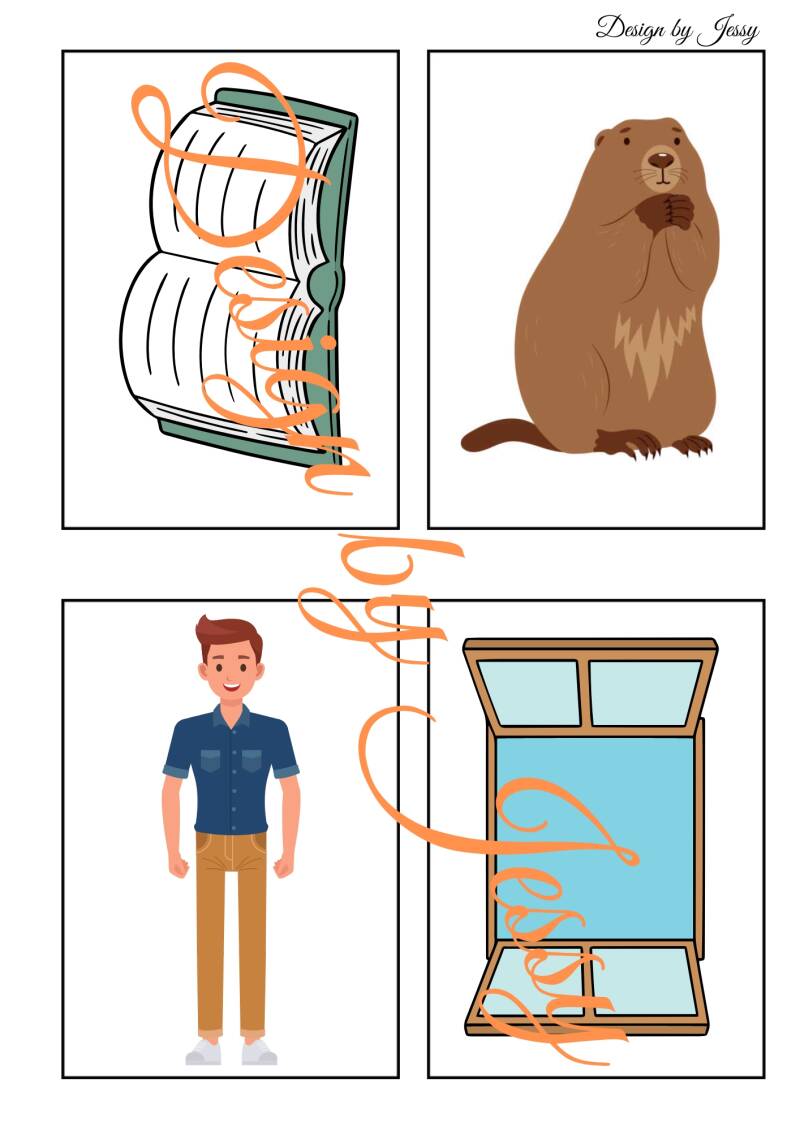 Design by Jessy

Design by Jessy