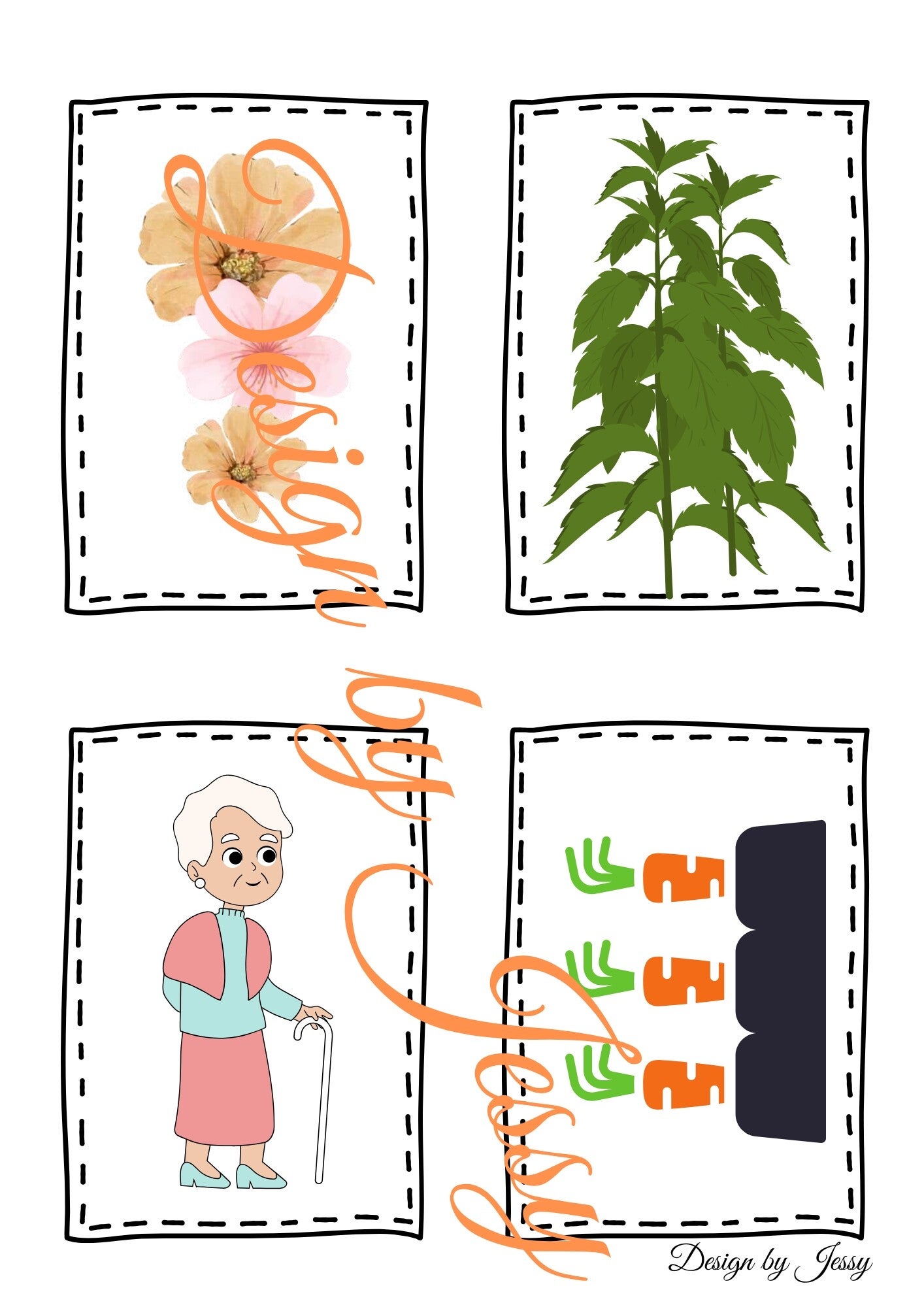 Design by Jessy

Design by Jessy