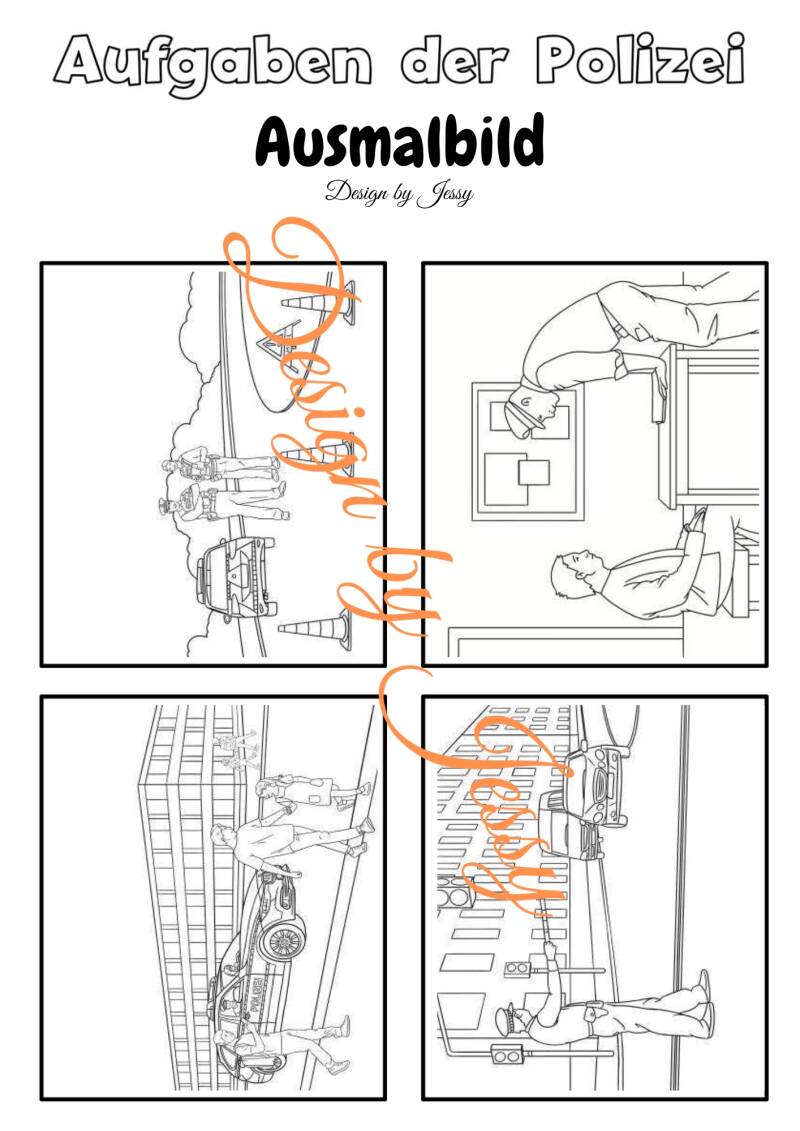 Aufgaben der Polizei

Ausmalbild

Design by Jessy

Design by Jessy

POLIZEI